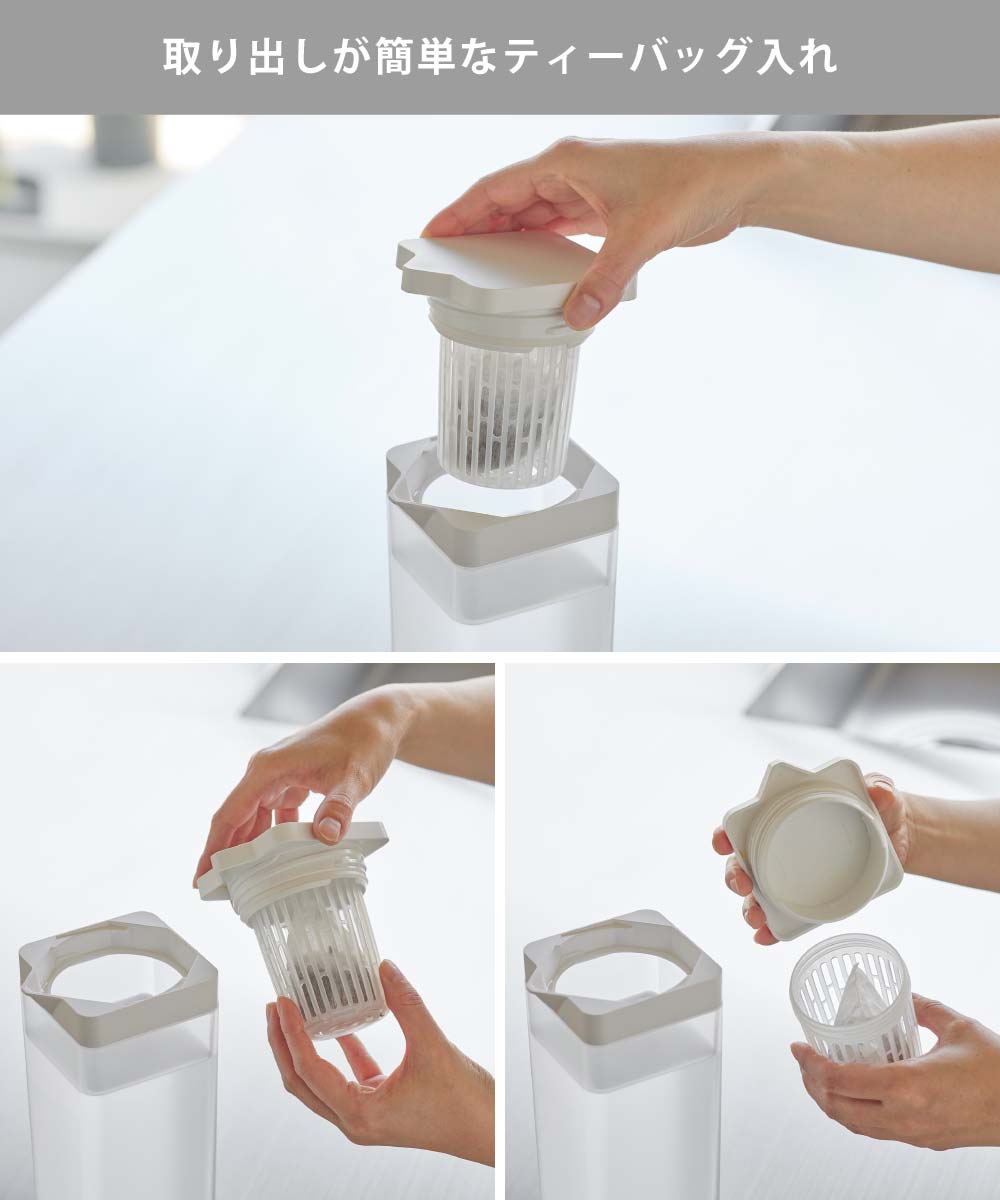 取り出しが簡単なティーバッグ入れ