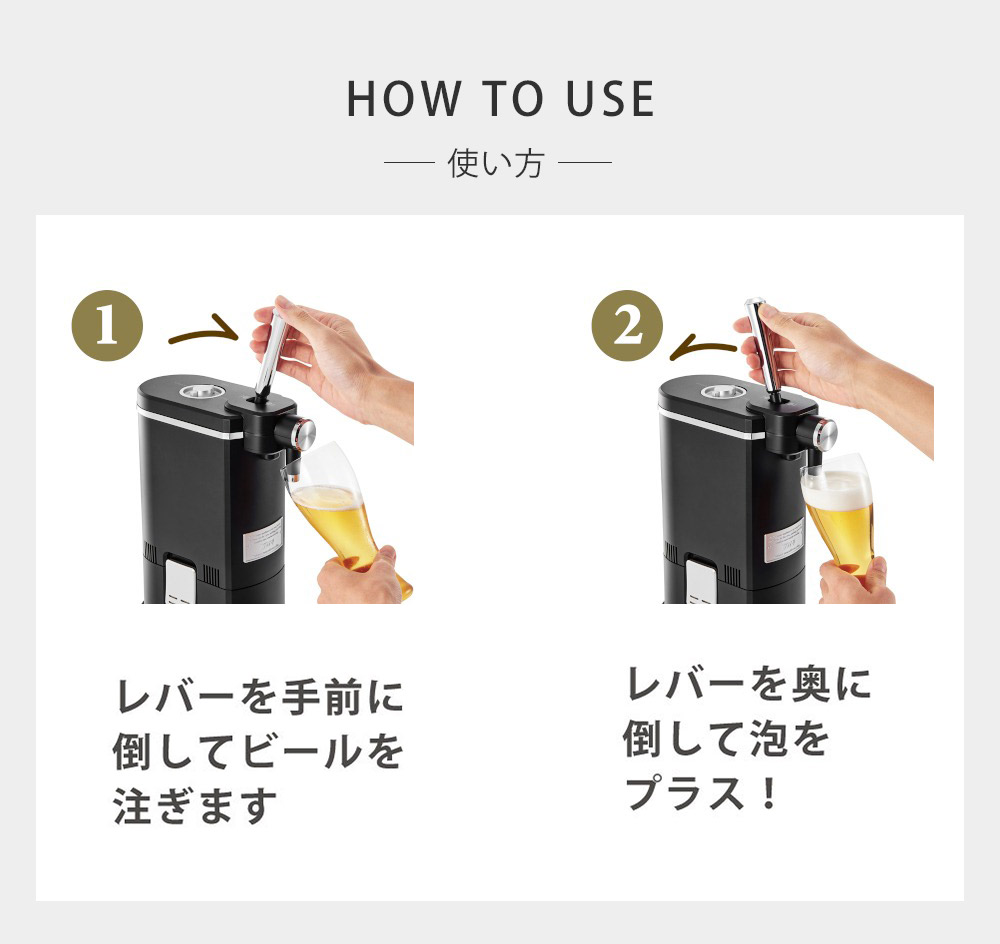 HOW TO USE

使い方

1

レバーを手前に倒してビールを注ぎます

2

レバーを奥に倒して泡をプラス！