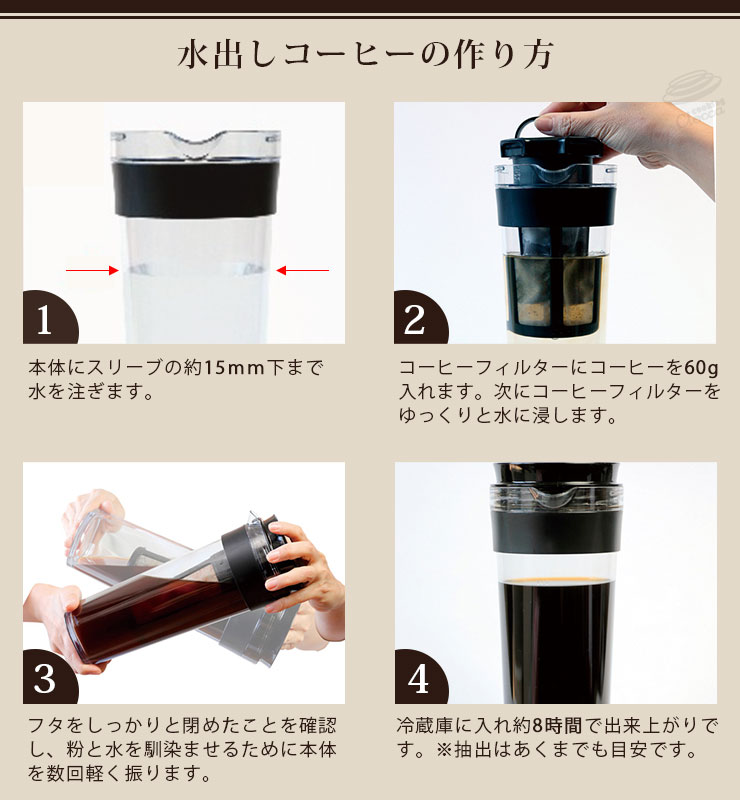 水出しコーヒーの作り方

1

本体にスリーブの約15mm下まで水を注ぎます。

2

コーヒーフィルターにコーヒーを60g入れます。次にコーヒーフィルターをゆっくりと水に浸します。

3

フタをしっかりと閉めたことを確認し、粉と水を馴染ませるために本体を数回軽く振ります。

4

冷蔵庫に入れ約8時間で出来上がりです。※抽出はあくまでも目安です。