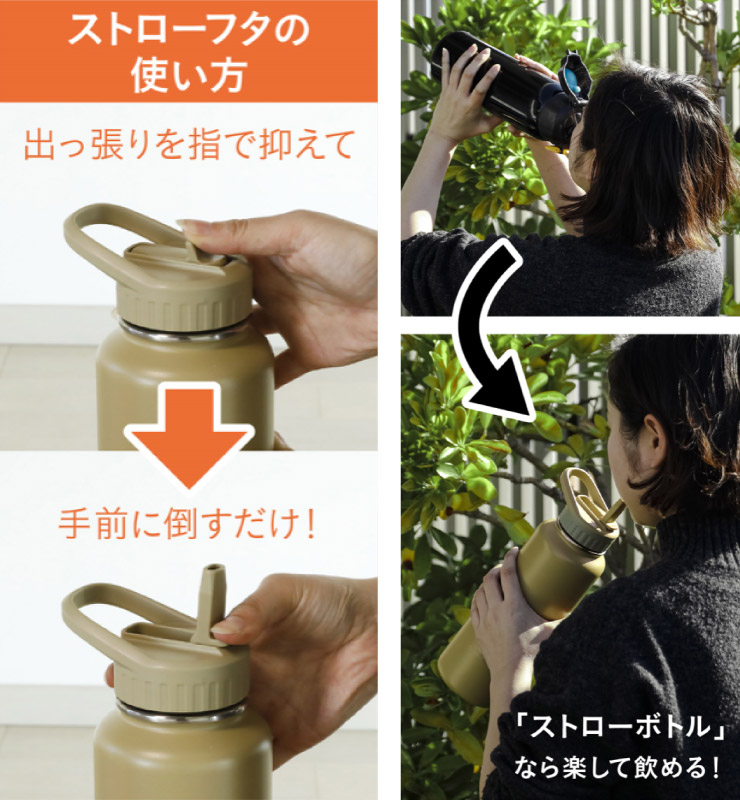 ストローフタの使い方

出っ張りを指で抑えて

手前に倒すだけ!

「ストローボトル」なら楽して飲める!