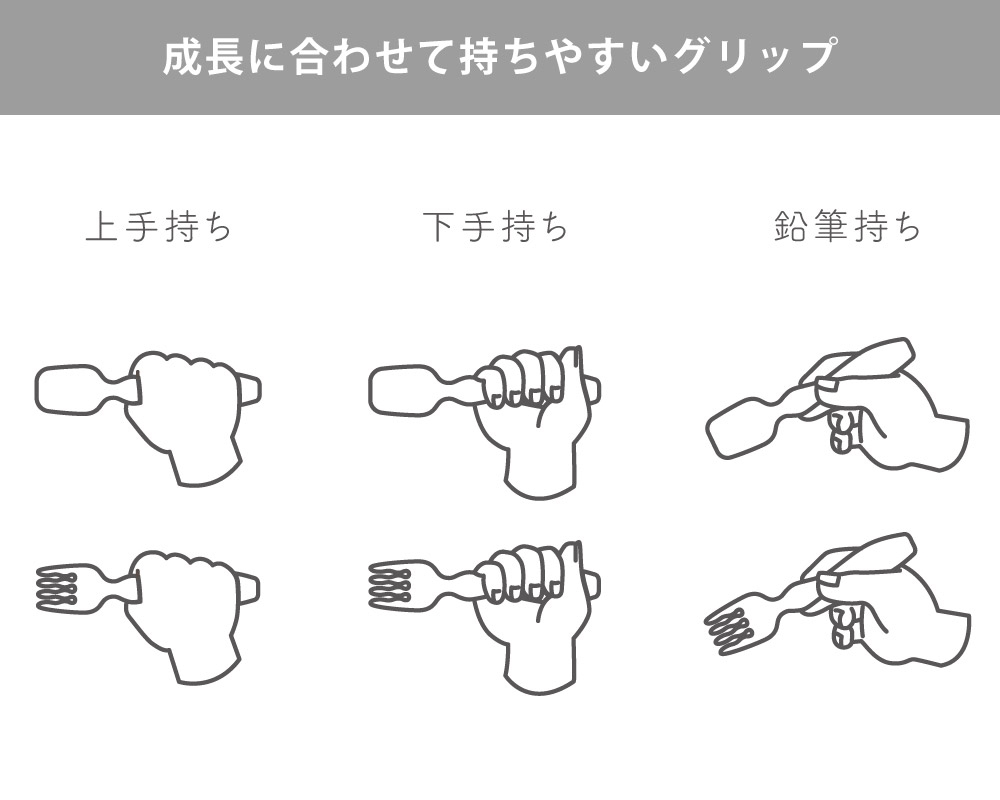 成長に合わせて持ちやすいグリップ

上手持ち

下手持ち

鉛筆持ち