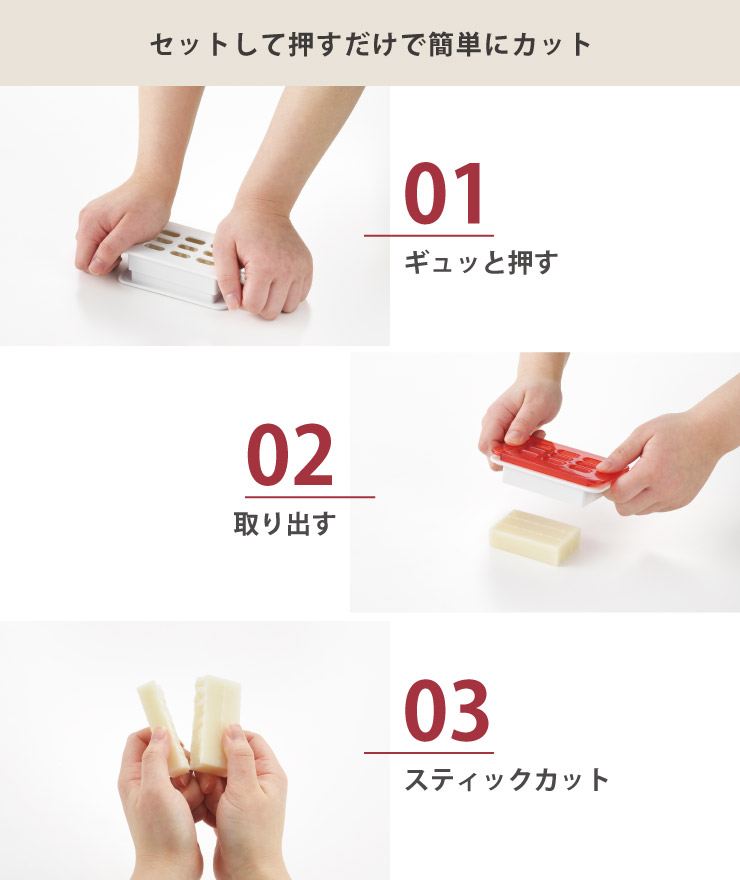 セットして押すだけで簡単にカット

01
ギュッと押す

02
取り出す

03
スティックカット