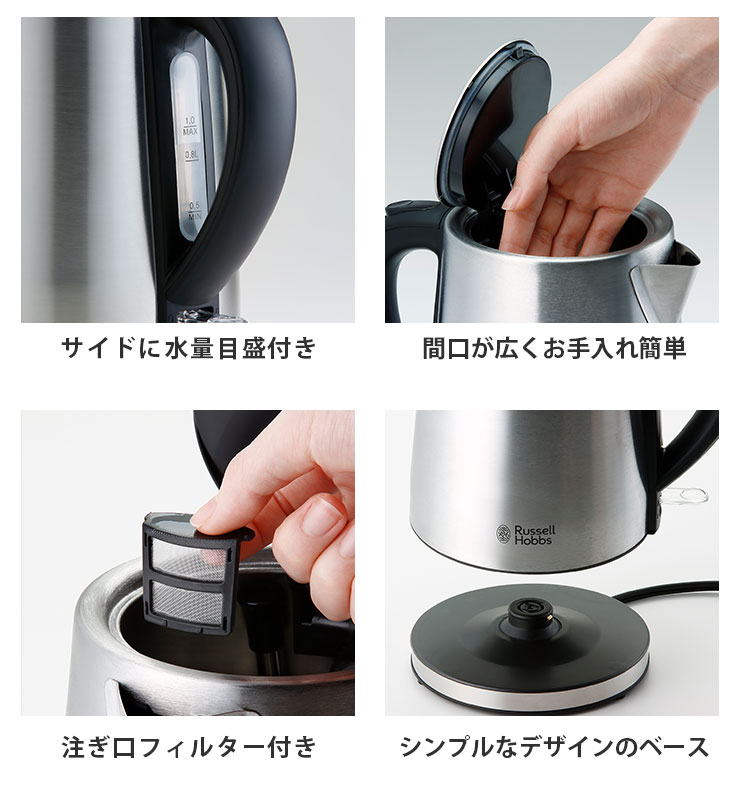 1.0
MAX
0.8L
0.5
MIN

サイドに水量目盛付き

間口が広くお手入れ簡単

Russell Hobbs

注ぎ口フィルター付き

シンプルなデザインのベース