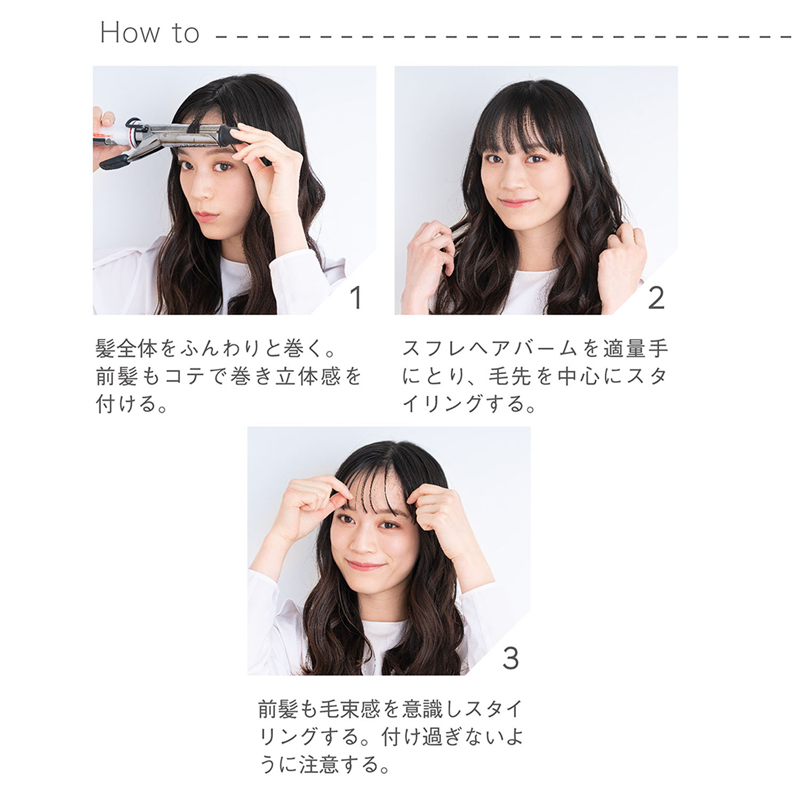 How to

1

髪全体をふんわりと巻く。前髪もコテで巻き立体感を付ける。

2

スフレヘアバームを適量手にとり、毛先を中心にスタイリングする。

3

前髪も毛束感を意識しスタイリングする。付け過ぎないように注意する。