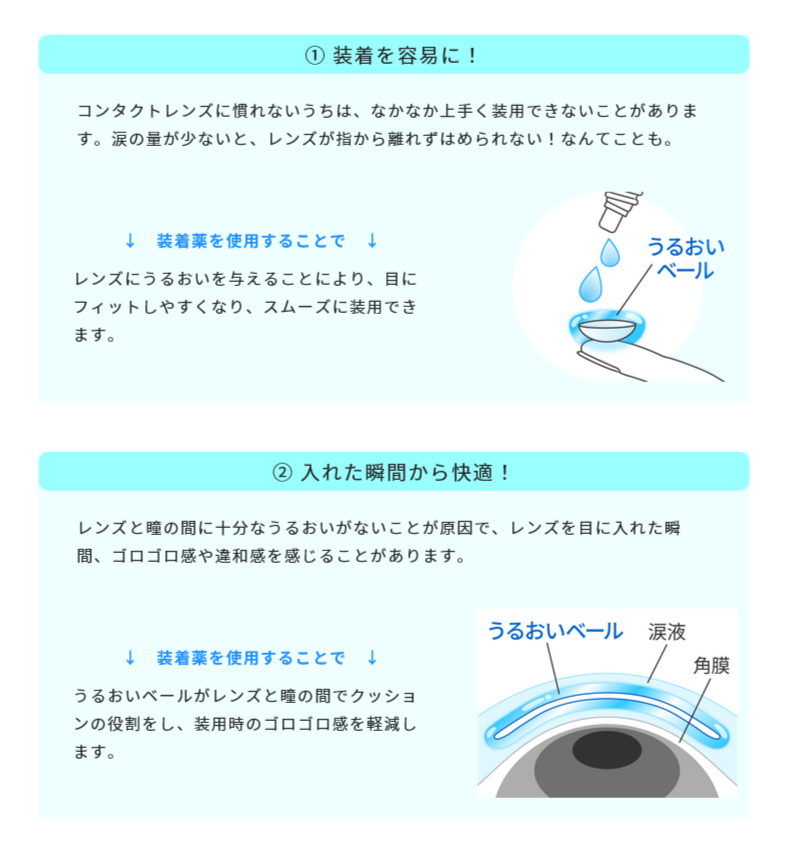 ① 装着を容易に！

コンタクトレンズに慣れないうちは、なかなか上手く装用できないことがあります。涙の量が少ないと、レンズが指から離れずはめられない！なんてことも。

↓ 装着薬を使用することで ↓

レンズにうるおいを与えることにより、目にフィットしやすくなり、スムーズに装用できます。

うるおいベール

② 入れた瞬間から快適！

レンズと瞳の間に十分なうるおいがないことが原因で、レンズを目に入れた瞬間、ゴロゴロ感や違和感を感じることがあります。

↓ 装着薬を使用することで ↓

うるおいベールがレンズと瞳の間でクッションの役割をし、装用時のゴロゴロ感を軽減します。

うるおいベール
涙液
角膜