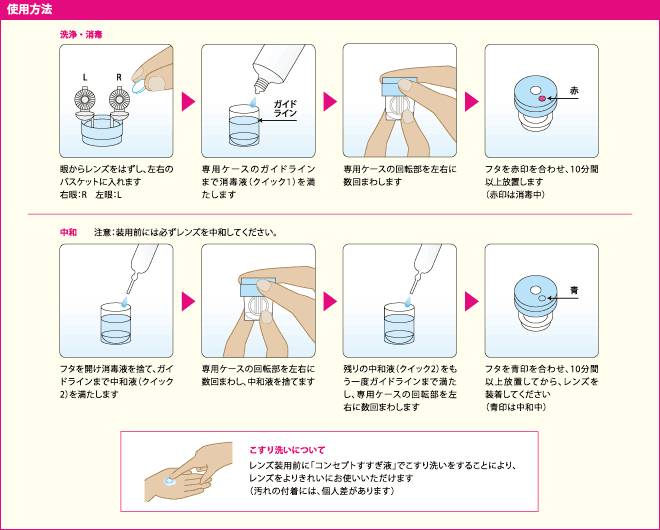 使用方法

洗浄・消毒

L R

眼からレンズをはずし、左右のバスケットに入れます
右眼：R　左眼：L

ガイドライン

専用ケースのガイドラインまで消毒液（クイック1）を満たします

専用ケースの回転部を左右に数回まわします

赤

フタを赤印を合わせ、10分間以上放置します
（赤印は消毒中）

中和　注意：装用前には必ずレンズを中和してください。

フタを開け消毒液を捨て、ガイドラインまで中和液（クイック2）を満たします

専用ケースの回転部を左右に数回まわし、中和液を捨てます

残りの中和液（クイック2）をもう一度ガイドラインまで満たし、専用ケースの回転部を左右に数回まわします

青

フタを青印を合わせ、10分間以上放置してから、レンズを装着してください
（青印は中和中）

こすり洗いについて
レンズ装用前に「コンセプトすすぎ液」でこすり洗いをすることにより、レンズをよりきれいにお使いいただけます
（汚れの付着には、個人差があります）