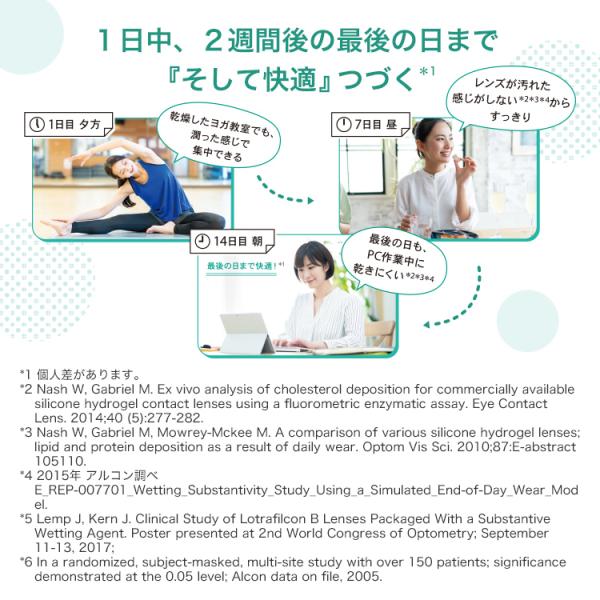 1日中、2週間後の最後の日まで
『そして快適』つづく*1

1日目 夕方

乾燥したヨガ教室でも、潤った感じで集中できる

7日目 昼

レンズが汚れた感じがしない*2*3*4からすっきり

14日目 朝

最後の日まで快適！*1

最後の日も、PC作業中に乾きにくい*2*3*4

*1 個人差があります。
*2 Nash W, Gabriel M. Ex vivo analysis of cholesterol deposition for commercially available silicone hydrogel contact lenses using a fluorometric enzymatic assay. Eye Contact Lens. 2014;40 (5):277-282.
*3 Nash W, Gabriel M, Mowrey-Mckee M. A comparison of various silicone hydrogel lenses; lipid and protein deposition as a result of daily wear. Optom Vis Sci. 2010;87:E-abstract 105110.
*4 2015年 アルコン調べ E_REP-007701_Wetting_Substantivity_Study_Using_a_Simulated_End-of-Day_Wear_Model.
*5 Lemp J, Kern J. Clinical Study of Lotrafilcon B Lenses Packaged With a Substantive Wetting Agent. Poster presented at 2nd World Congress of Optometry; September 11-13, 2017;
*6 In a randomized, subject-masked, multi-site study with over 150 patients; significance demonstrated at the 0.05 level; Alcon data on file, 2005.