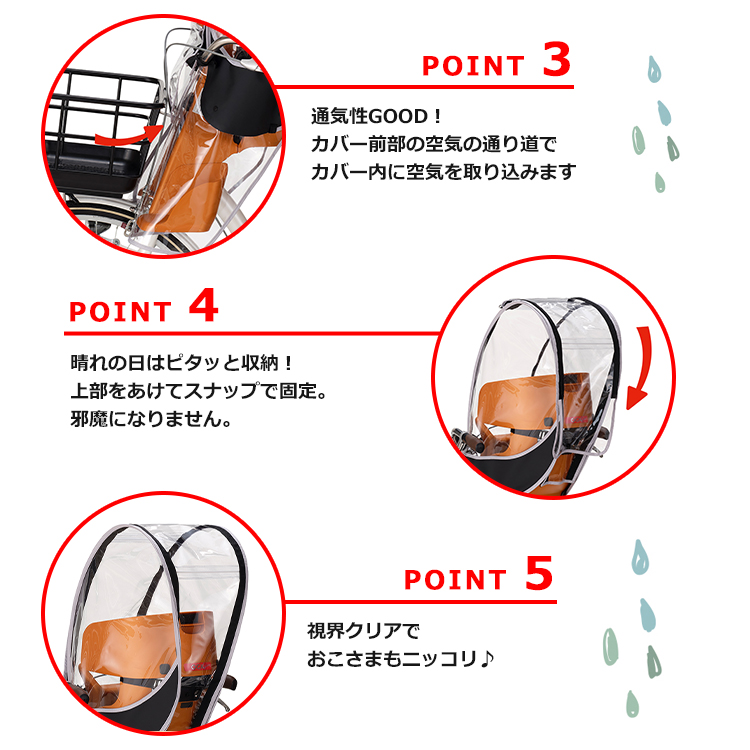 POINT 3

通気性GOOD！
カバー前部の空気の通り道で
カバー内に空気を取り込みます

POINT 4

晴れの日はピタッと収納！
上部をあけてスナップで固定。
邪魔になりません。

POINT 5

視界クリアで
おこさまもニッコリ♪