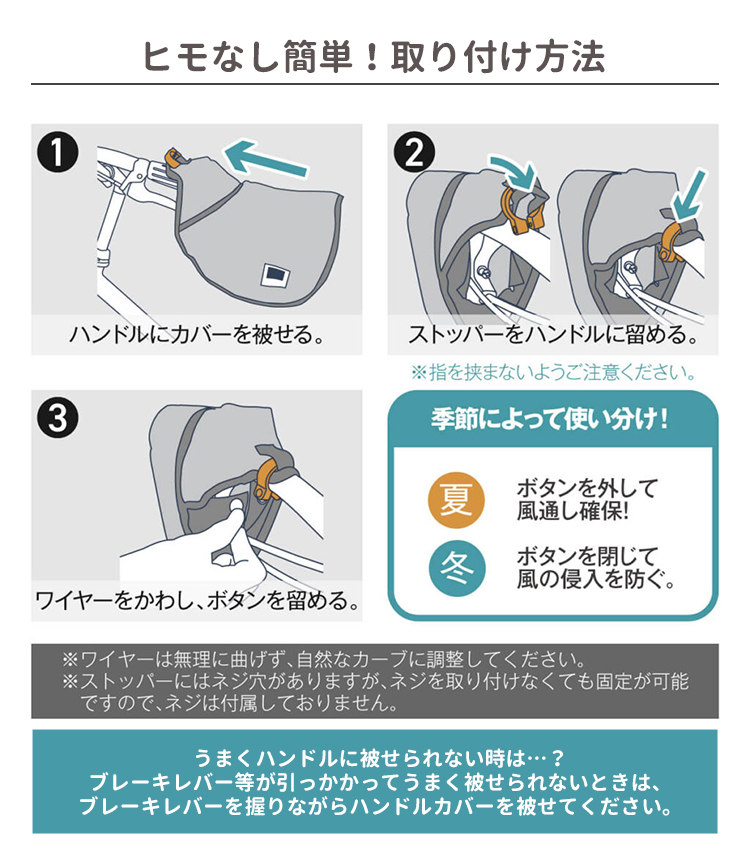 ヒモなし簡単！取り付け方法

1
ハンドルにカバーを被せる。

2
ストッパーをハンドルに留める。

※指を挟まないようご注意ください。

3
ワイヤーをかわし、ボタンを留める。

季節によって使い分け！

夏 ボタンを外して風通し確保!

冬 ボタンを閉じて風の侵入を防ぐ。

※ワイヤーは無理に曲げず、自然なカーブに調整してください。
※ストッパーにはネジ穴がありますが、ネジを取り付けなくても固定が可能ですので、ネジは付属しておりません。

うまくハンドルに被せられない時は…？
ブレーキレバー等が引っかかってうまく被せられないときは、
ブレーキレバーを握りながらハンドルカバーを被せてください。