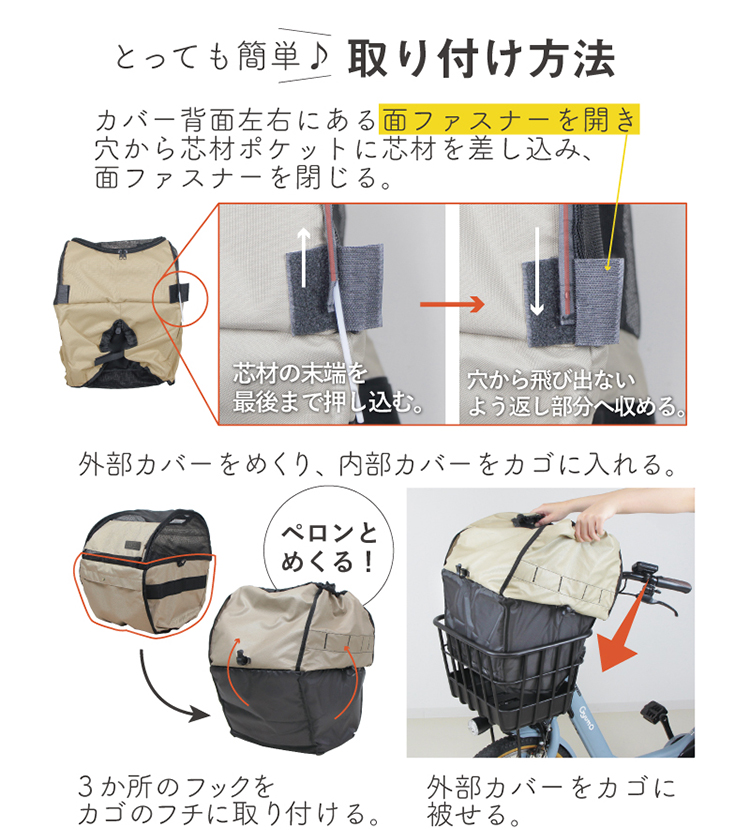 とっても簡単♪ 取り付け方法

カバー背面左右にある面ファスナーを開き穴から芯材ポケットに芯材を差し込み、面ファスナーを閉じる。

芯材の末端を最後まで押し込む。

穴から飛び出ないよう返し部分へ収める。

外部カバーをめくり、内部カバーをカゴに入れる。

ペロンとめくる！

3か所のフックをカゴのフチに取り付ける。

外部カバーをカゴに被せる。