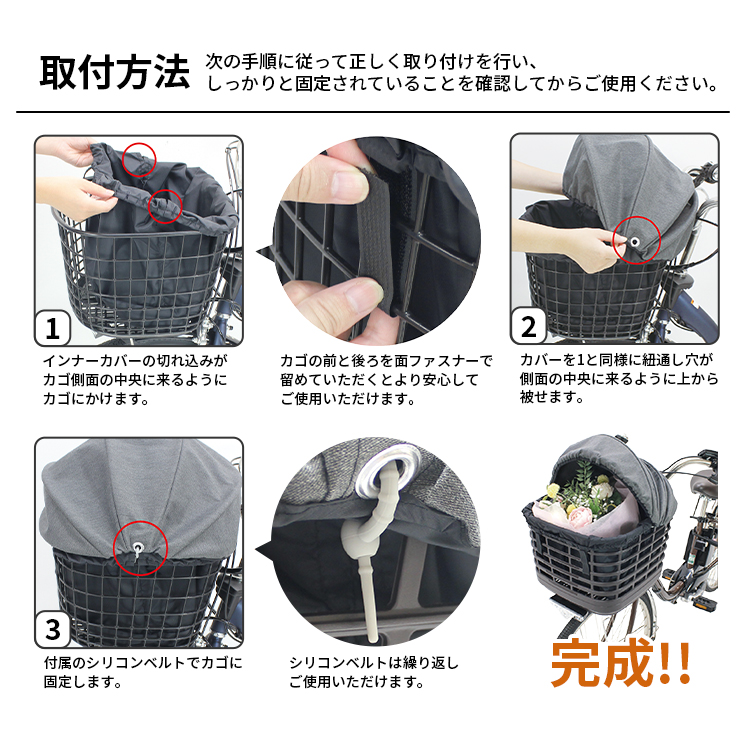 取付方法 次の手順に従って正しく取り付けを行い、しっかりと固定されていることを確認してからご使用ください。

1
インナーカバーの切れ込みがカゴ側面の中央に来るようにカゴにかけます。

カゴの前と後ろを面ファスナーで留めていただくとより安心してご使用いただけます。

2
カバーを1と同様に紐通し穴が側面の中央に来るように上から被せます。

3
付属のシリコンベルトでカゴに固定します。

シリコンベルトは繰り返しご使用いただけます。

完成!!