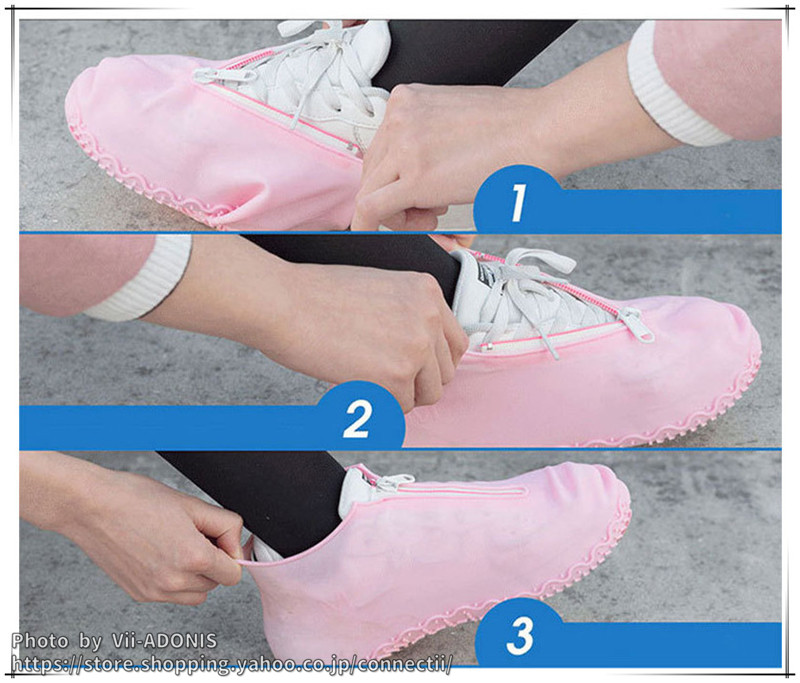 1

2

3

Photo by Vii-ADONIS
https://store.shopping.yahoo.co.jp/connectii/