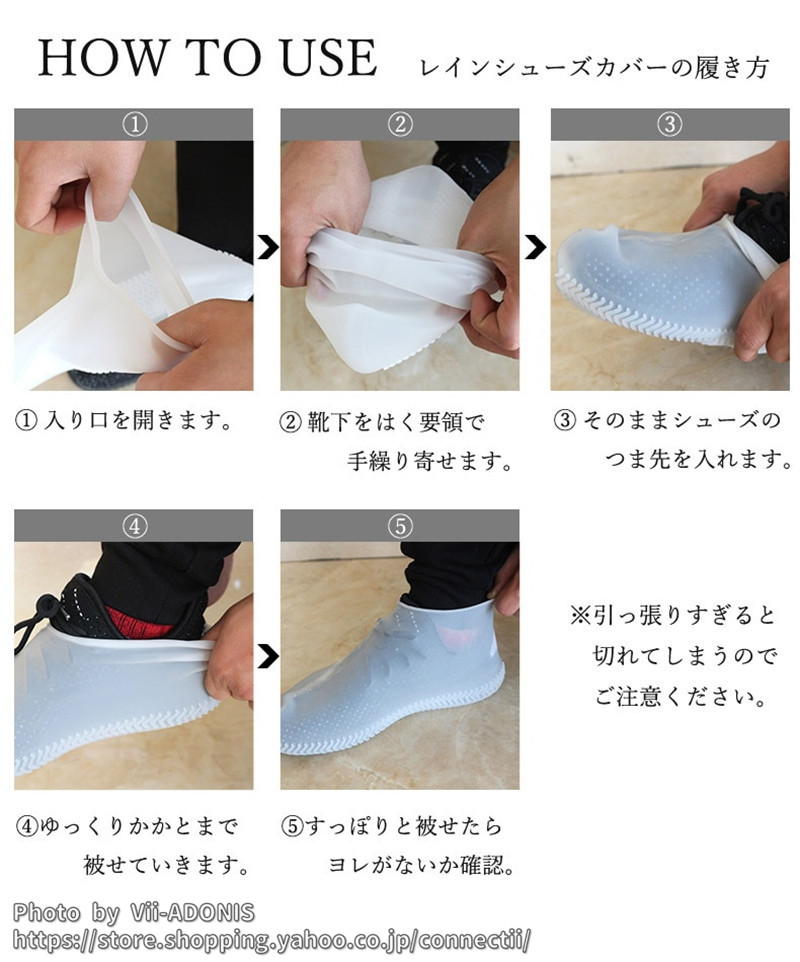 HOW TO USE レインシューズカバーの履き方

①

②

③

① 入り口を開きます。

② 靴下をはく要領で手繰り寄せます。

③ そのままシューズのつま先を入れます。

④

⑤

※引っ張りすぎると切れてしまうのでご注意ください。

④ゆっくりかかとまで被せていきます。

⑤すっぽりと被せたらヨレがないか確認。

Photo by Vii-ADONIS
https://store.shopping.yahoo.co.jp/connectii/