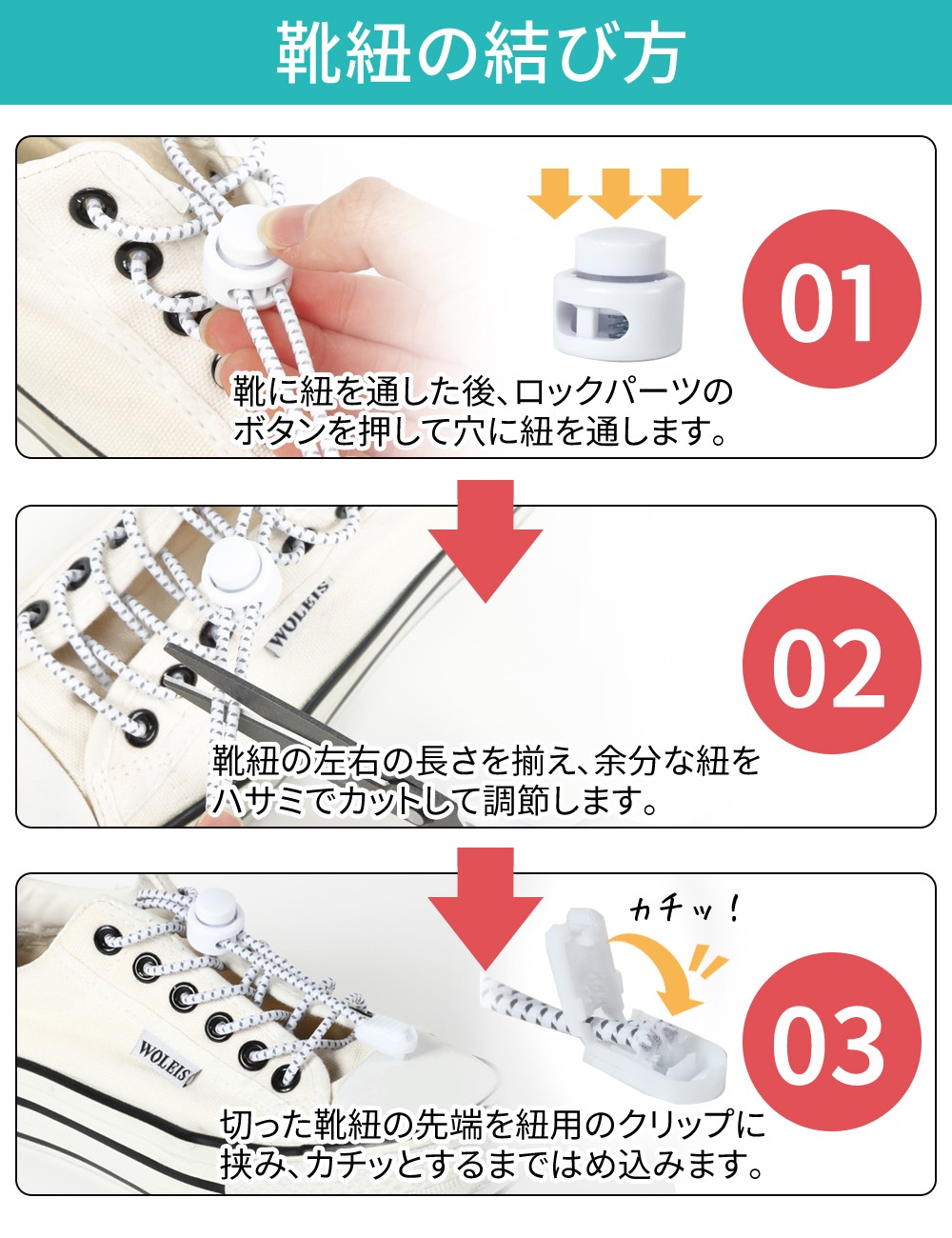 靴紐の結び方

01

靴に紐を通した後、ロックパーツのボタンを押して穴に紐を通します。

WOLEIS

02

靴紐の左右の長さを揃え、余分な紐をハサミでカットして調節します。

カチッ！

WOLEIS

03

切った靴紐の先端を紐用のクリップに挟み、カチッとするまではめ込みます。