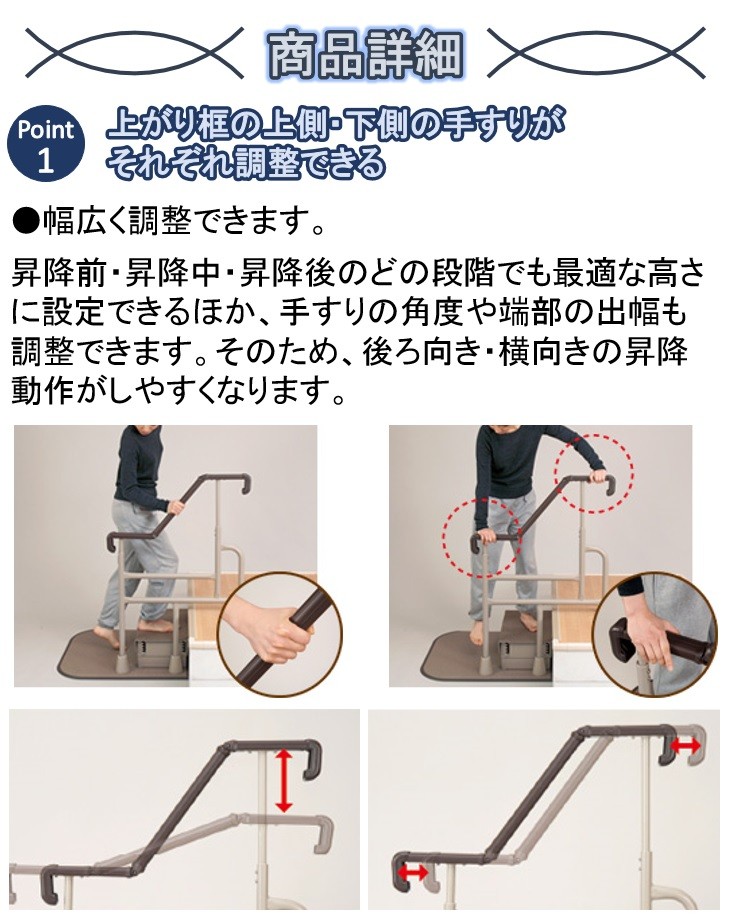 商品詳細

Point 1

上がり框の上側･下側の手すりがそれぞれ調整できる

●幅広く調整できます。

昇降前･昇降中･昇降後のどの段階でも最適な高さに設定できるほか、手すりの角度や端部の出幅も調整できます。そのため、後ろ向き･横向きの昇降動作がしやすくなります。