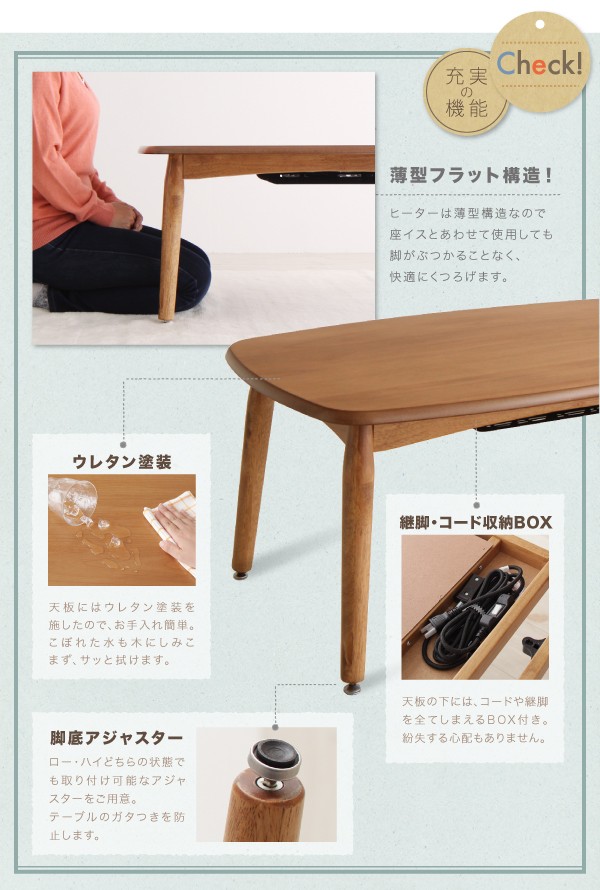 充実の機能

Check!

薄型フラット構造!

ヒーターは薄型構造なので座イスとあわせて使用しても脚がぶつかることなく、快適にくつろげます。

ウレタン塗装

天板にはウレタン塗装を施したので、お手入れ簡単。こぼれた水も木にしみこまず、サッと拭けます。

継脚・コード収納BOX

天板の下には、コードや継脚を全てしまえるBOX付き。紛失する心配もありません。

脚底アジャスター

ロー・ハイどちらの状態でも取り付け可能なアジャスターをご用意。テーブルのガタつきを防止します。