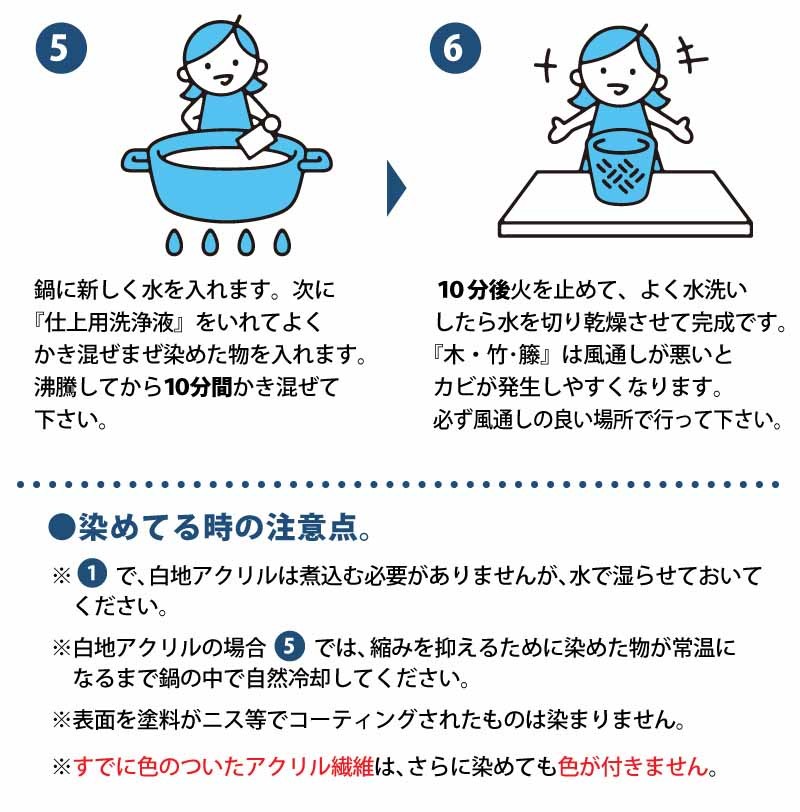 5

鍋に新しく水を入れます。次に『仕上用洗浄液』をいれてよくかき混ぜまぜ染めた物を入れます。沸騰してから10分間かき混ぜて下さい。

6

10分後火を止めて、よく水洗いしたら水を切り乾燥させて完成です。『木・竹・籐』は風通しが悪いとカビが発生しやすくなります。必ず風通しの良い場所で行って下さい。

●染めてる時の注意点。

※ 1 で、白地アクリルは煮込む必要がありませんが、水で湿らせておいてください。

※白地アクリルの場合 5 では、縮みを抑えるために染めた物が常温になるまで鍋の中で自然冷却してください。

※表面を塗料がニス等でコーティングされたものは染まりません。

※すでに色のついたアクリル繊維は、さらに染めても色が付きません。