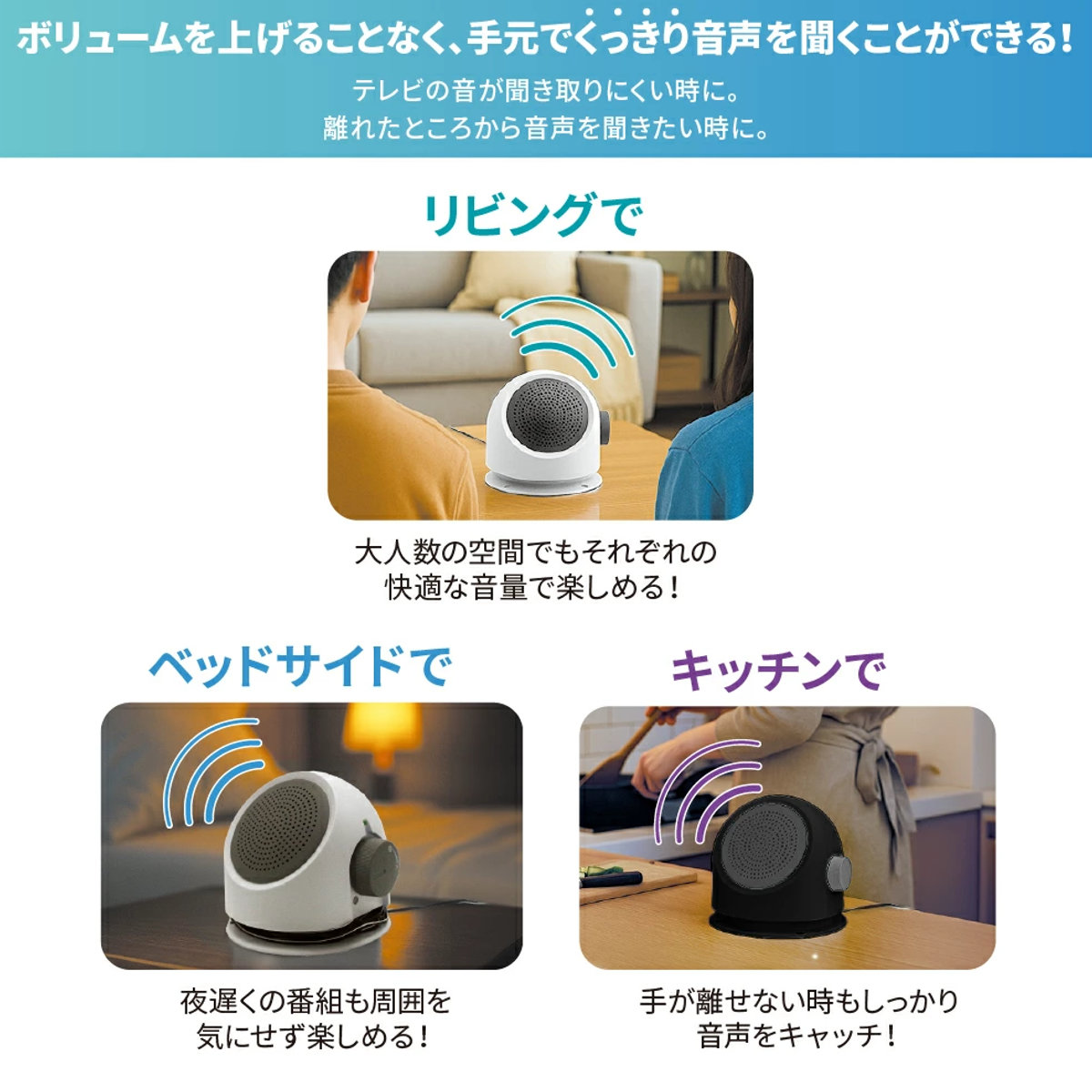 ボリュームを上げることなく、手元でくっきり音声を聞くことができる!

テレビの音が聞き取りにくい時に。
離れたところから音声を聞きたい時に。

リビングで

大人数の空間でもそれぞれの快適な音量で楽しめる!

ベッドサイドで

夜遅くの番組も周囲を気にせず楽しめる!

キッチンで

手が離せない時もしっかり音声をキャッチ!