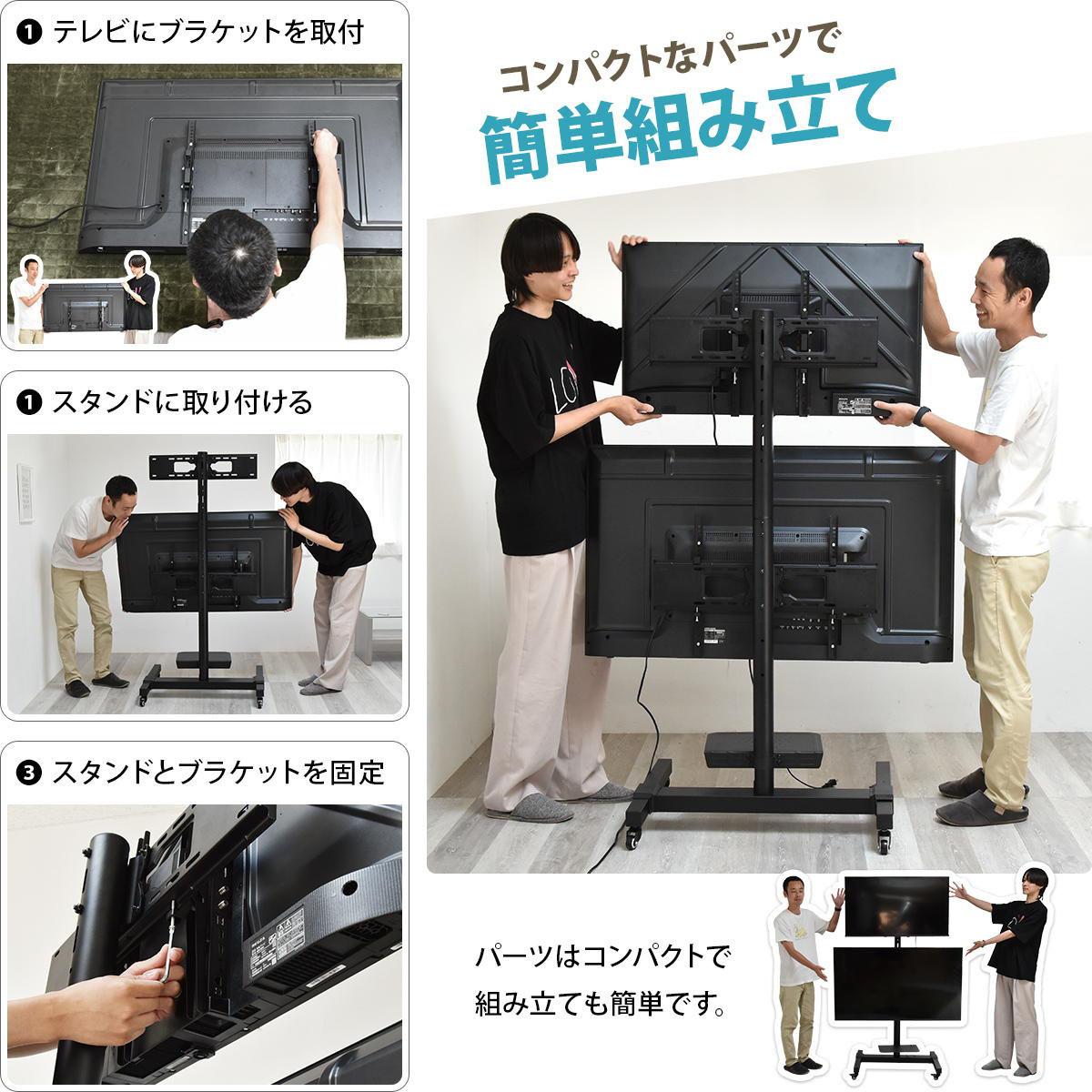 ❶ テレビにブラケットを取付

❶ スタンドに取り付ける

❸ スタンドとブラケットを固定

コンパクトなパーツで
簡単組み立て

パーツはコンパクトで
組み立ても簡単です。