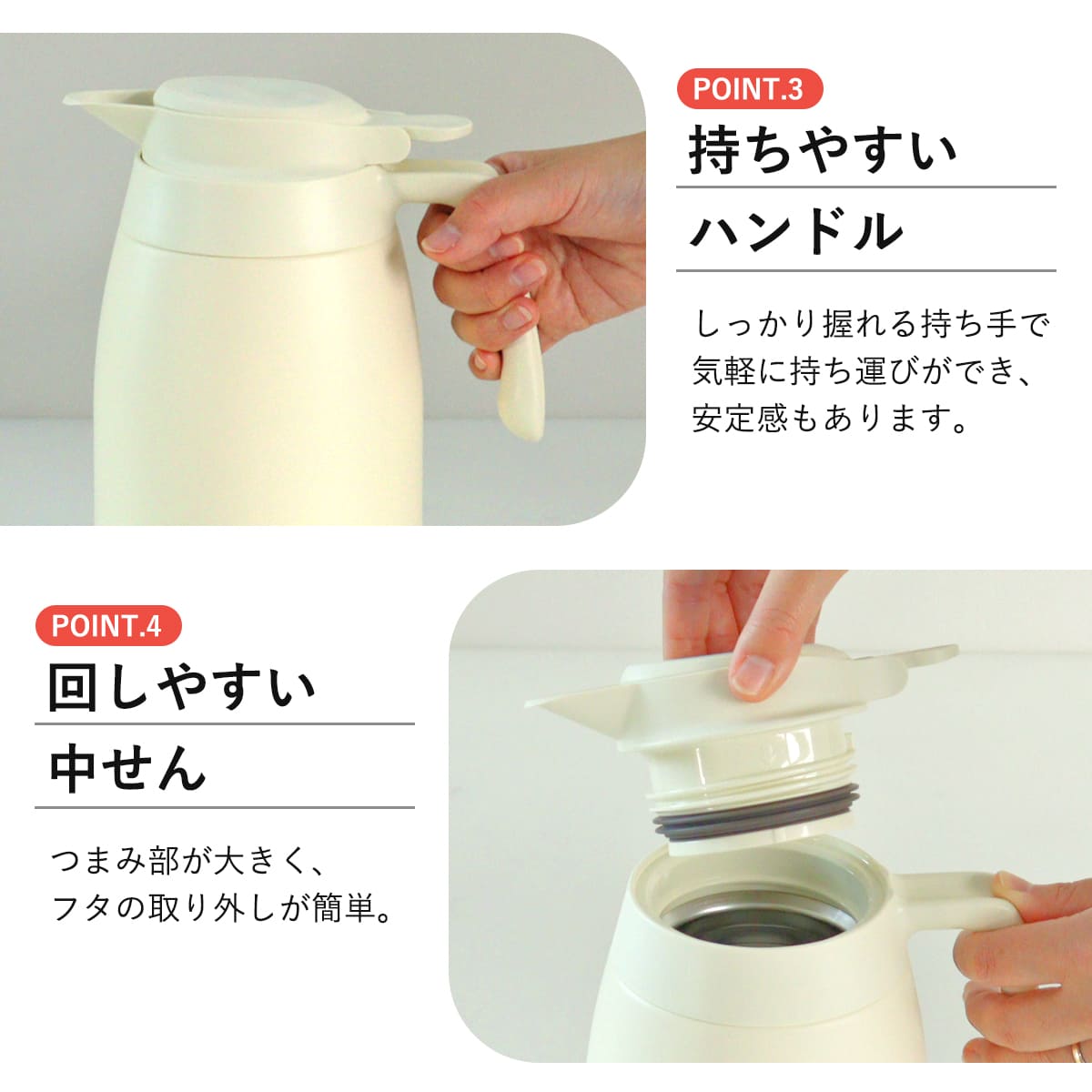 POINT.3

持ちやすい

ハンドル

しっかり握れる持ち手で気軽に持ち運びができ、安定感もあります。

POINT.4

回しやすい

中せん

つまみ部が大きく、フタの取り外しが簡単。