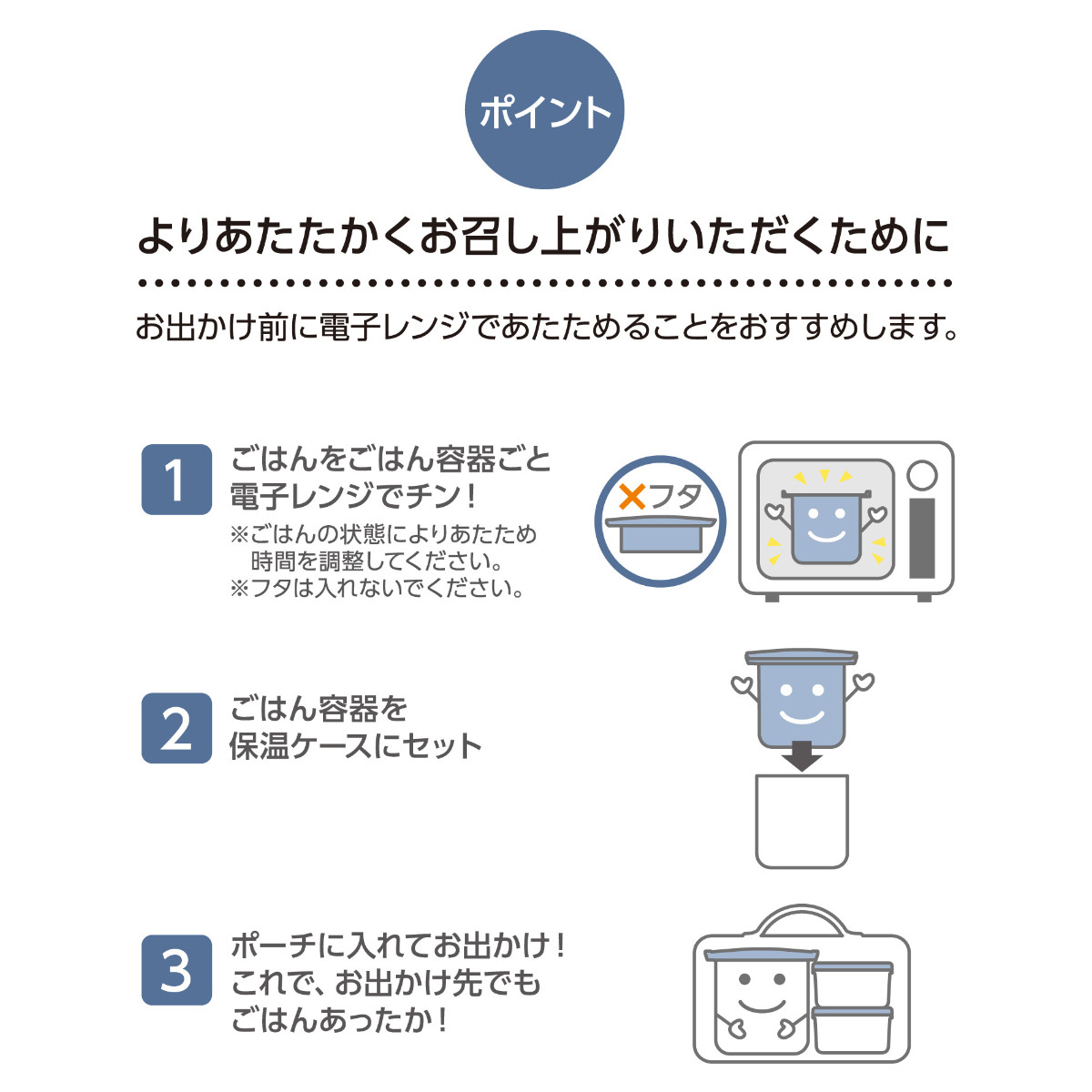 ポイント

よりあたたかくお召し上がりいただくために

お出かけ前に電子レンジであたためることをおすすめします。

1 ごはんをごはん容器ごと電子レンジでチン！
※ごはんの状態によりあたため時間を調整してください。
※フタは入れないでください。

×フタ

2 ごはん容器を保温ケースにセット

3 ポーチに入れてお出かけ！これで、お出かけ先でもごはんあったか！