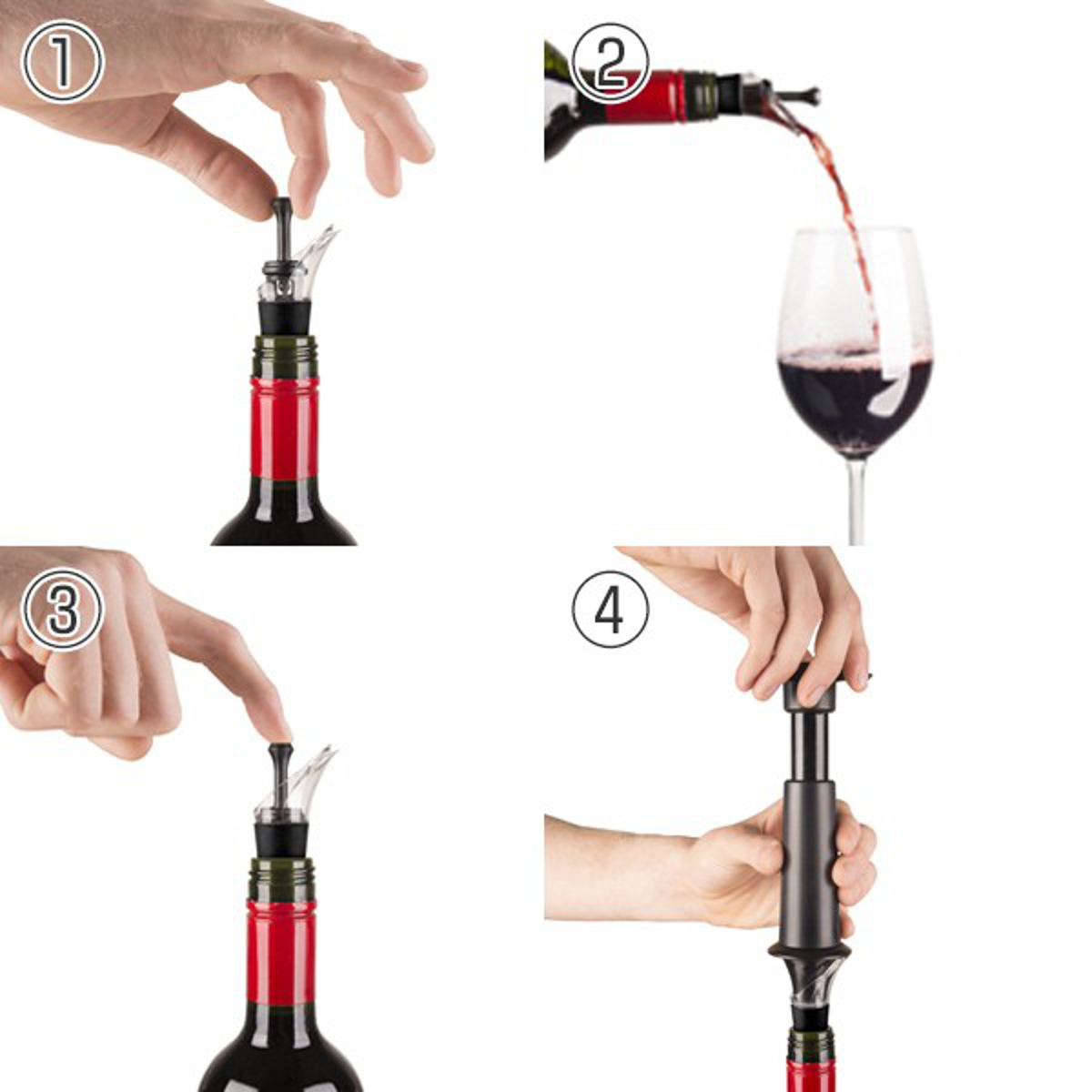 ①

②

③

④