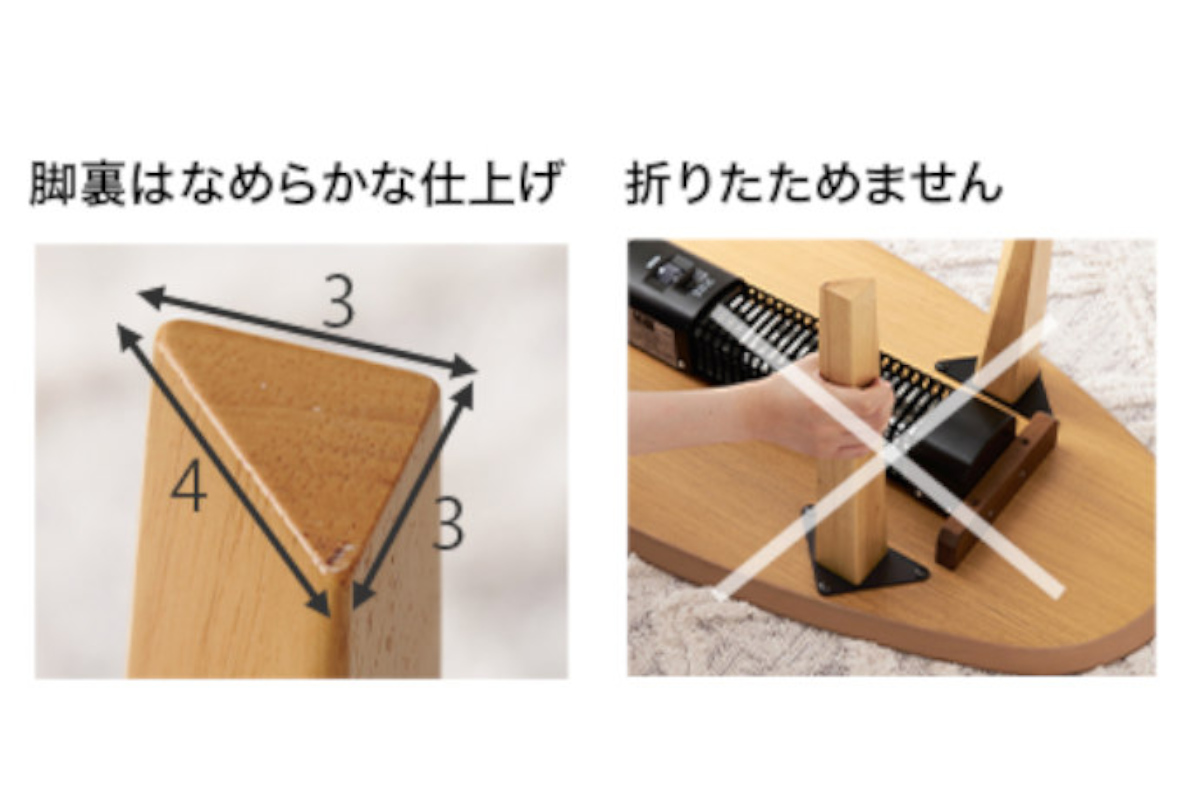 脚裏はなめらかな仕上げ

3

4

3

折りたためません