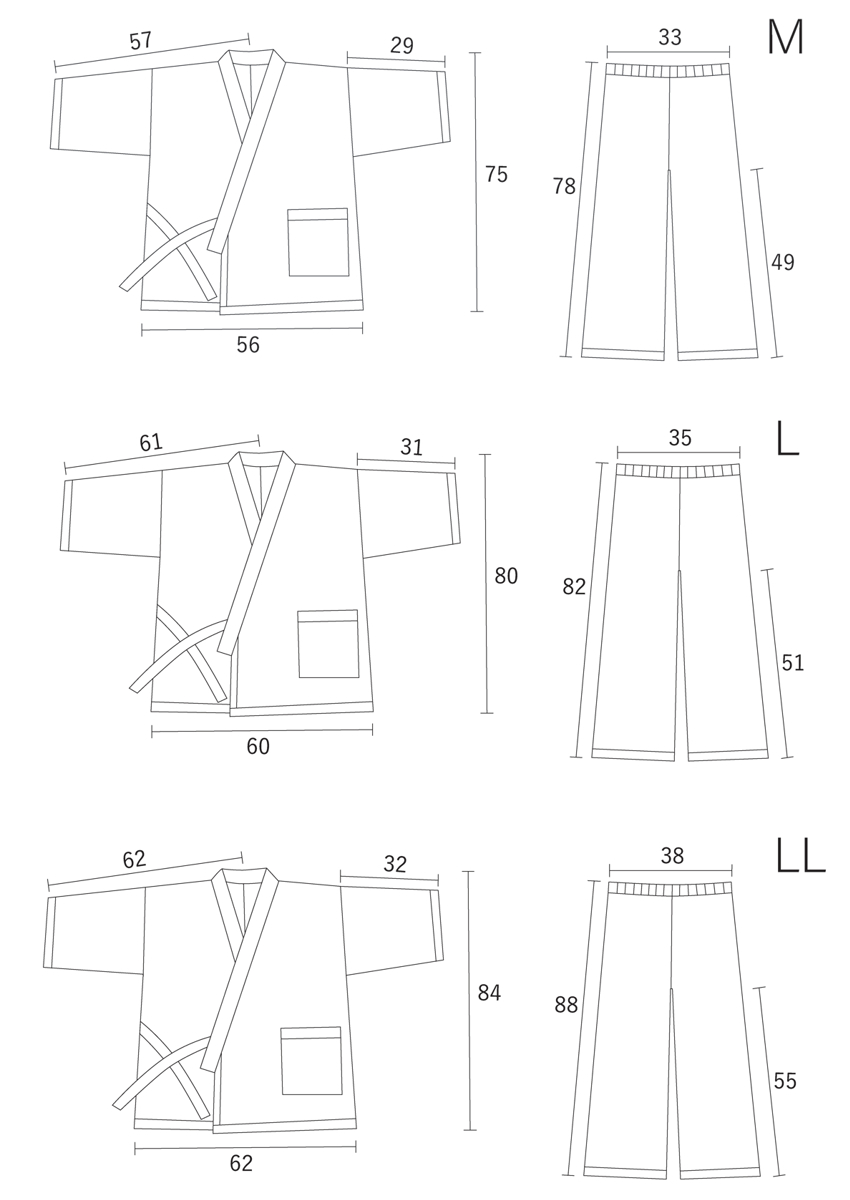 57
29
75
56
33
M
78
49

61
31
80
60
35
L
82
51

62
32
84
62
38
LL
88
55