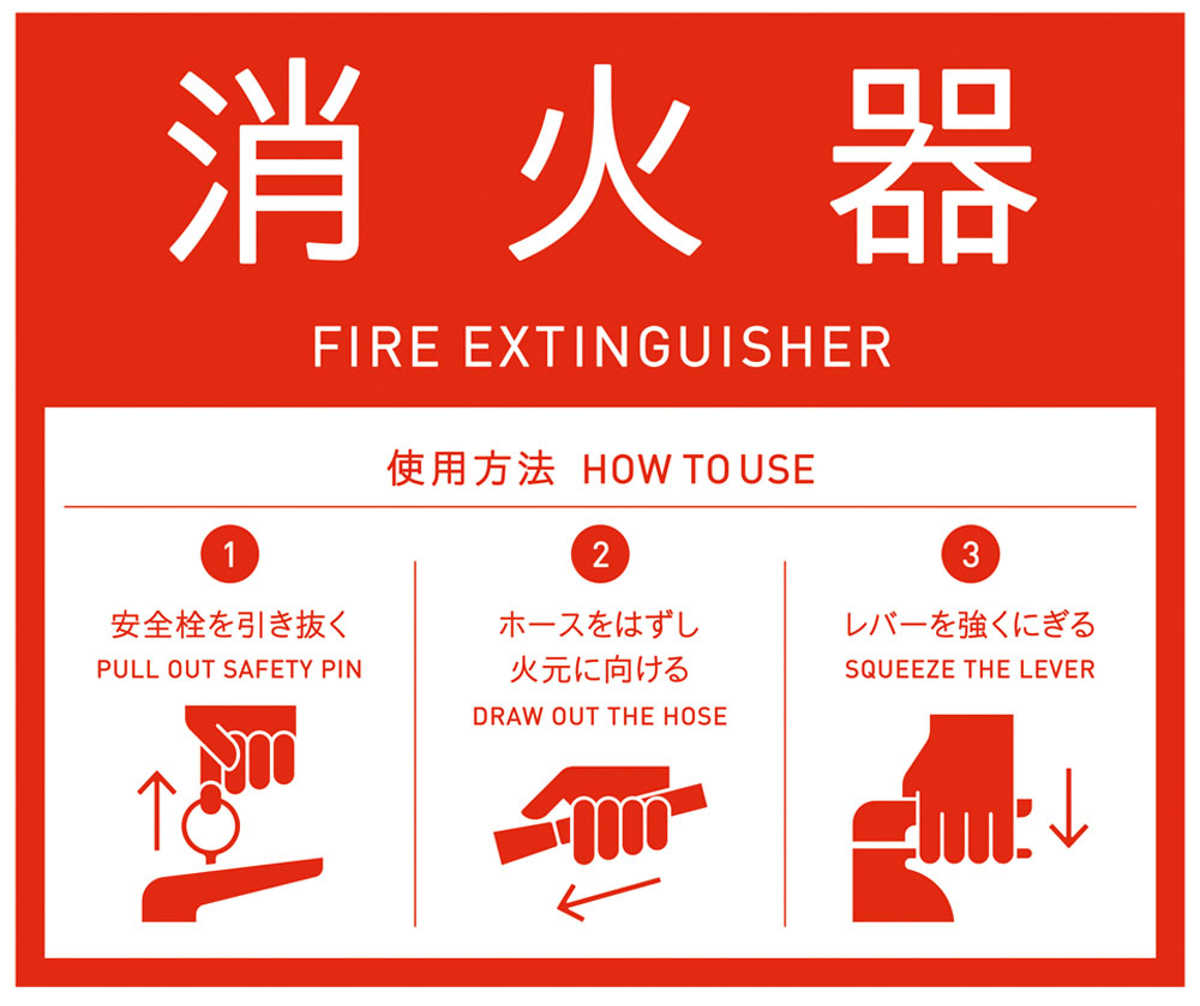 消火器

FIRE EXTINGUISHER

使用方法 HOW TO USE

1
安全栓を引き抜く
PULL OUT SAFETY PIN

2
ホースをはずし
火元に向ける
DRAW OUT THE HOSE

3
レバーを強くにぎる
SQUEEZE THE LEVER