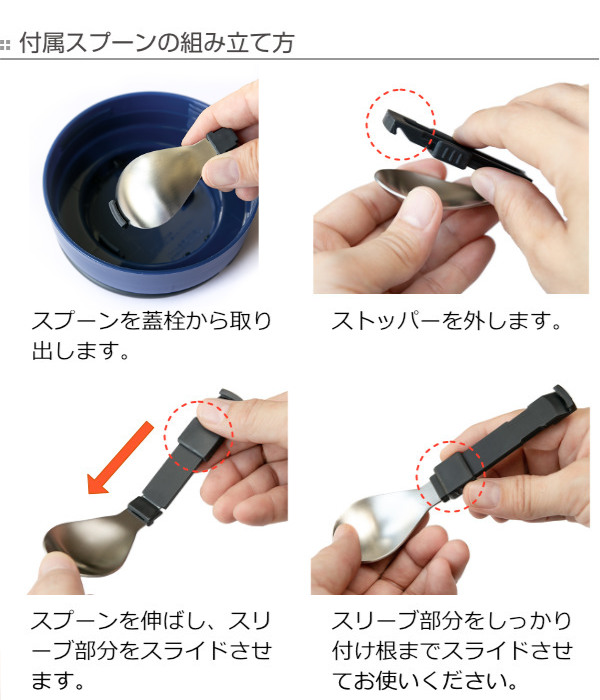 付属スプーンの組み立て方

スプーンを蓋栓から取り出します。

ストッパーを外します。

スプーンを伸ばし、スリーブ部分をスライドさせます。

スリーブ部分をしっかり付け根までスライドさせてお使いください。