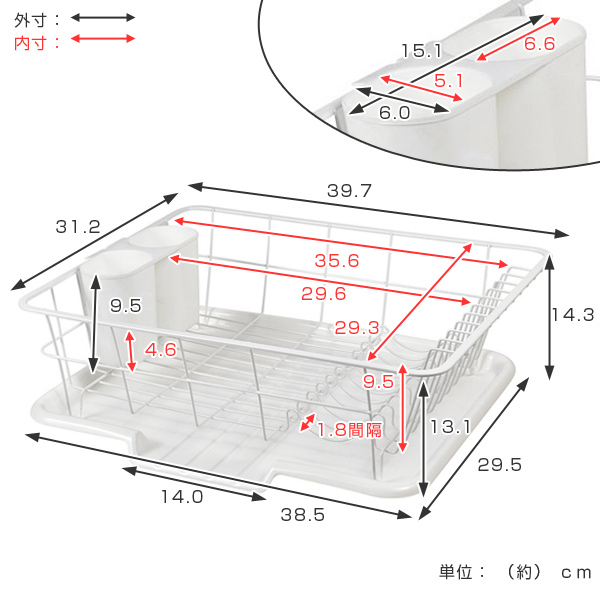 外寸：
内寸：

15.1
6.6
5.1
6.0

39.7
31.2
35.6
29.6
29.3
9.5
4.6
14.3
9.5
1.8間隔
13.1
29.5
14.0
38.5

単位：（約）cm