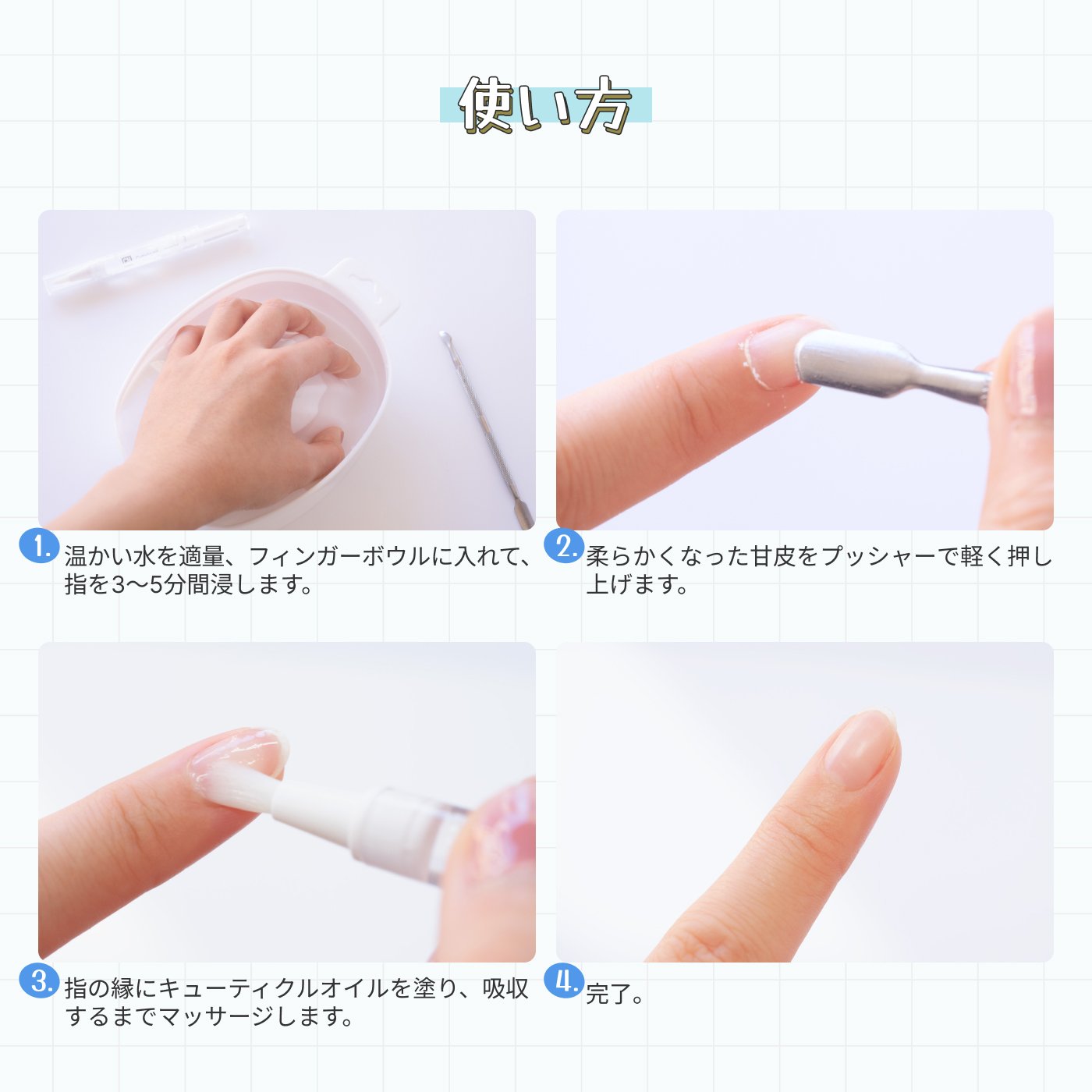 使い方

1. 温かい水を適量、フィンガーボウルに入れて、指を3〜5分間浸します。

2. 柔らかくなった甘皮をプッシャーで軽く押し上げます。

3. 指の縁にキューティクルオイルを塗り、吸収するまでマッサージします。

4. 完了。