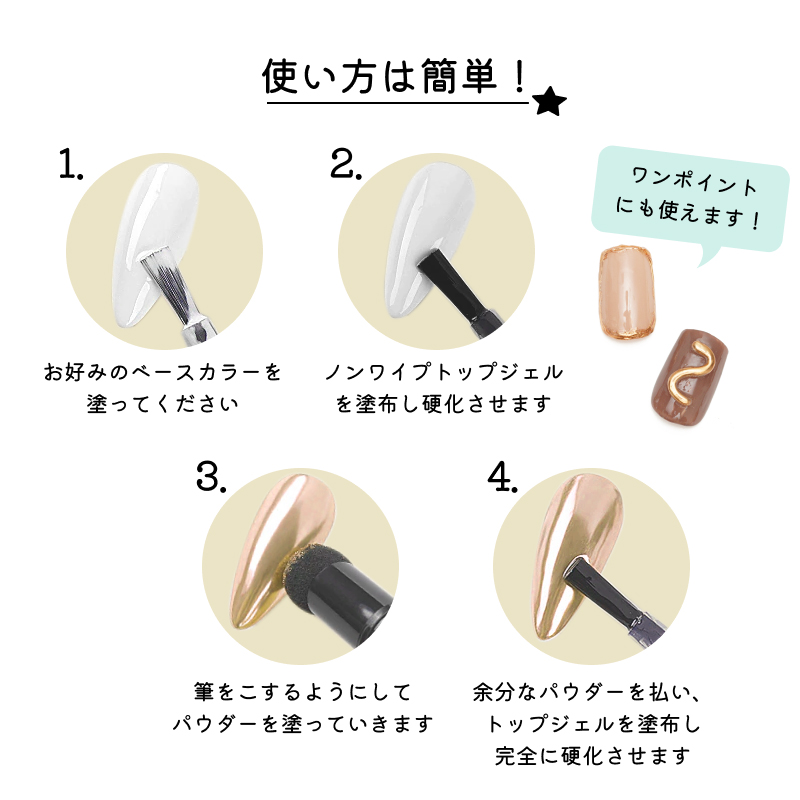 使い方は簡単！

1.
お好みのベースカラーを塗ってください

2.
ノンワイプトップジェルを塗布し硬化させます

ワンポイントにも使えます！

3.
筆をこするようにしてパウダーを塗っていきます

4.
余分なパウダーを払い、トップジェルを塗布し完全に硬化させます