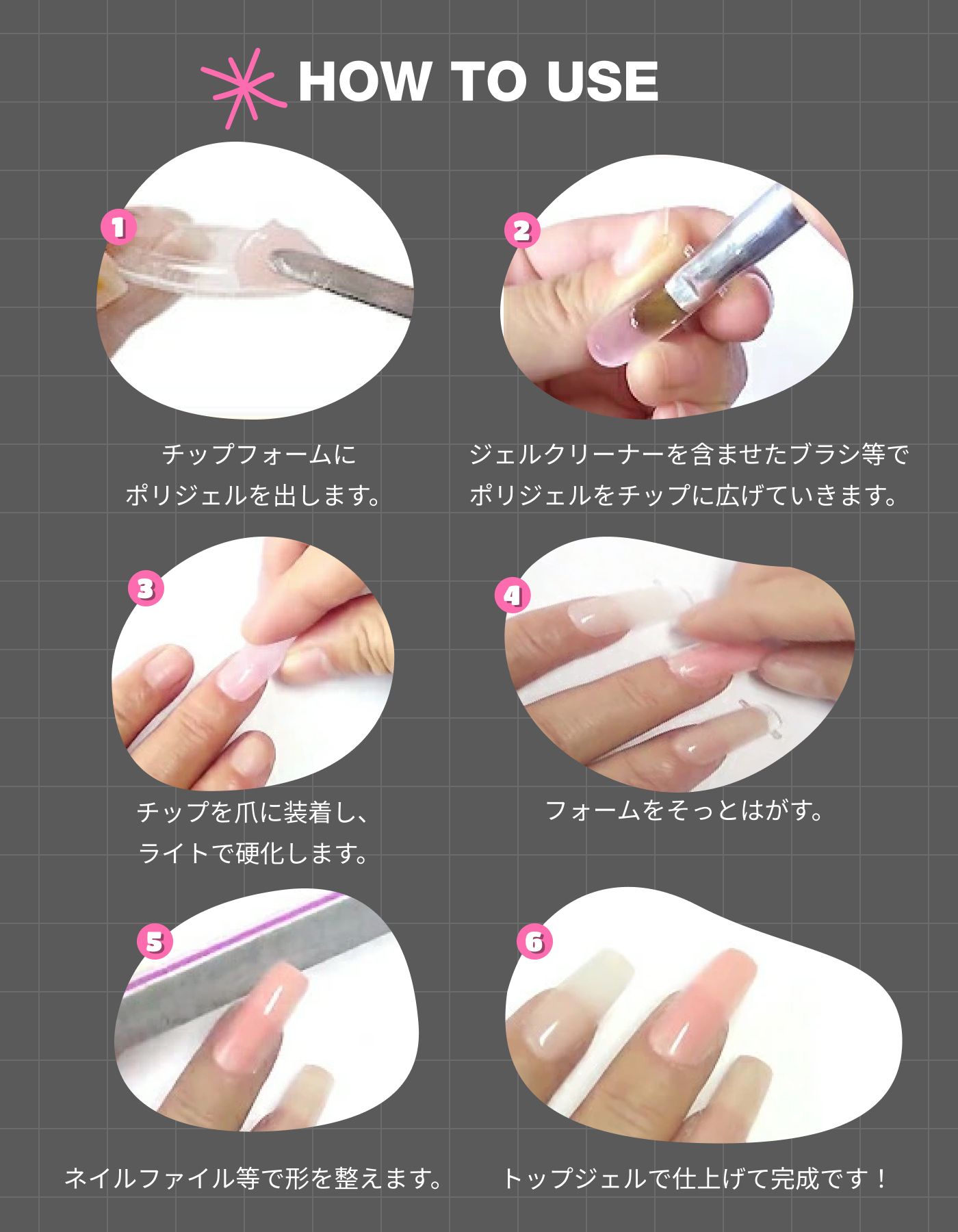 HOW TO USE

1

チップフォームに
ポリジェルを出します。

2

ジェルクリーナーを含ませたブラシ等で
ポリジェルをチップに広げていきます。

3

チップを爪に装着し、
ライトで硬化します。

4

フォームをそっとはがす。

5

ネイルファイル等で形を整えます。

6

トップジェルで仕上げて完成です！