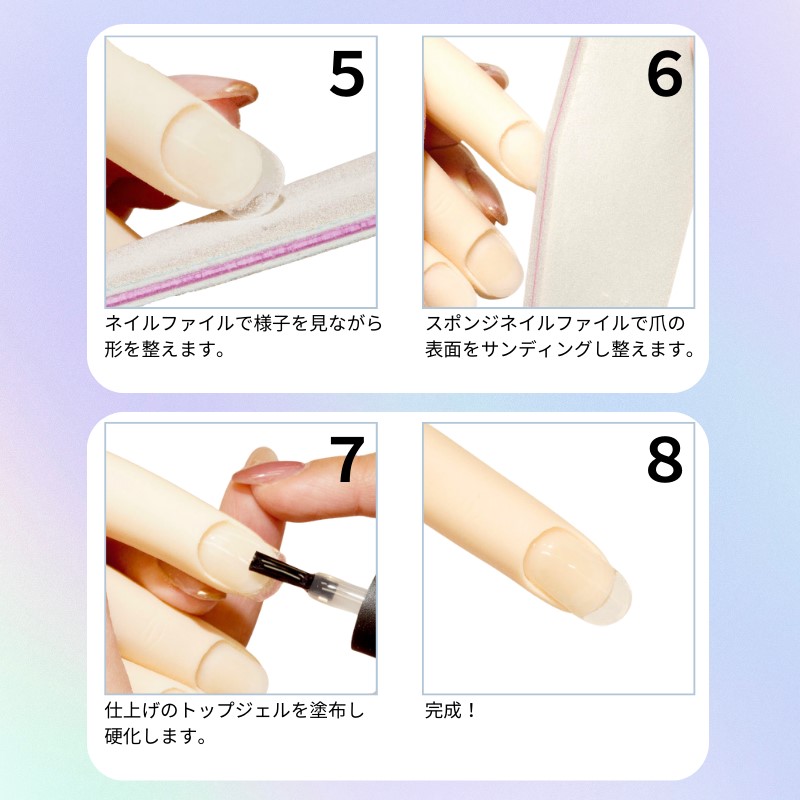 5

ネイルファイルで様子を見ながら形を整えます。

6

スポンジネイルファイルで爪の表面をサンディングし整えます。

7

仕上げのトップジェルを塗布し硬化します。

8

完成！