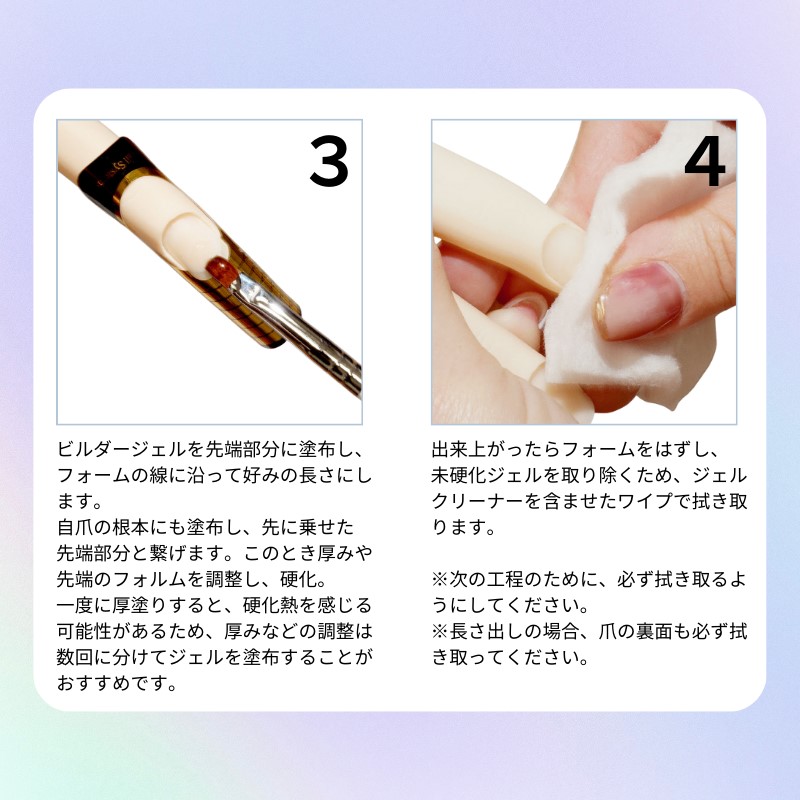 3

ビルダージェルを先端部分に塗布し、フォームの線に沿って好みの長さにします。
自爪の根本にも塗布し、先に乗せた先端部分と繋げます。このとき厚みや先端のフォルムを調整し、硬化。
一度に厚塗りすると、硬化熱を感じる可能性があるため、厚みなどの調整は数回に分けてジェルを塗布することがおすすめです。

4

出来上がったらフォームをはずし、未硬化ジェルを取り除くため、ジェルクリーナーを含ませたワイプで拭き取ります。

※次の工程のために、必ず拭き取るようにしてください。
※長さ出しの場合、爪の裏面も必ず拭き取ってください。