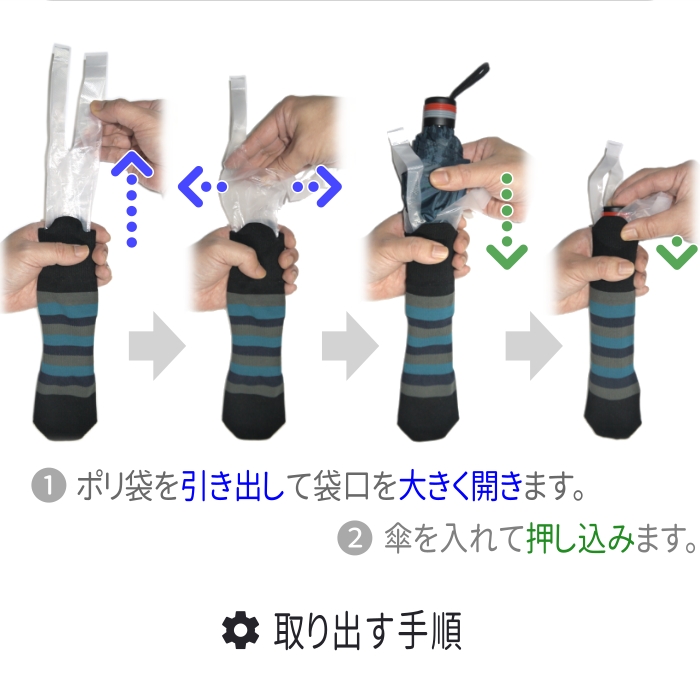 1 ポリ袋を引き出して袋口を大きく開きます。

2 傘を入れて押し込みます。

取り出す手順