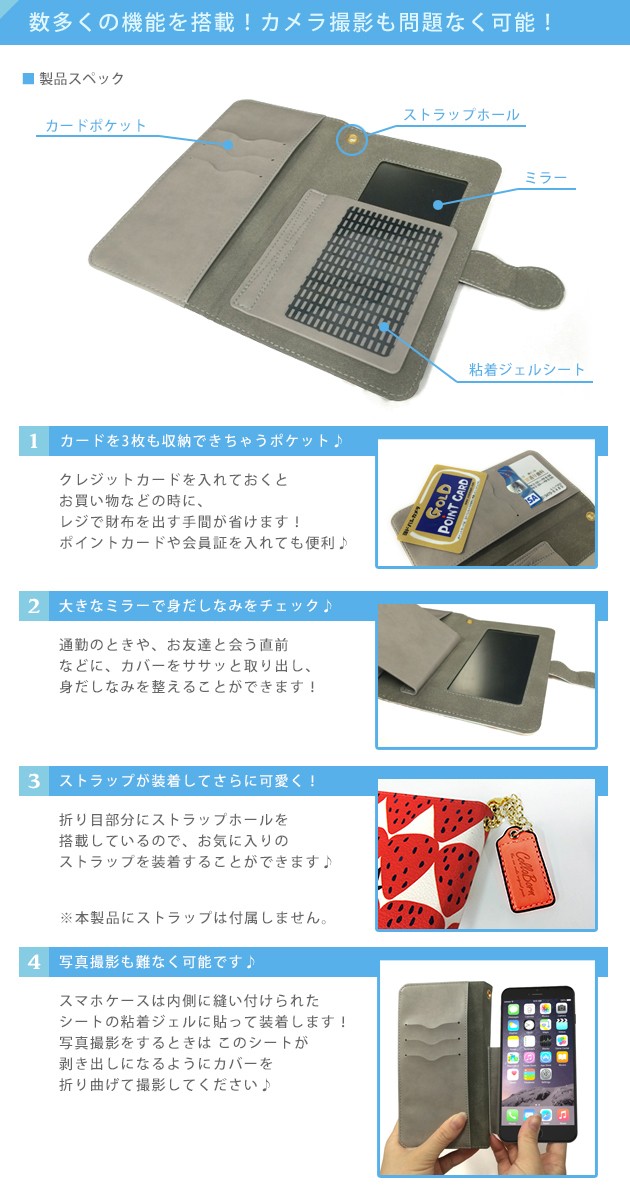 数多くの機能を搭載！カメラ撮影も問題なく可能！

■ 製品スペック

カードポケット

ストラップホール

ミラー

粘着ジェルシート

1 カードを3枚も収納できちゃうポケット♪

クレジットカードを入れておくと
お買い物などの時に、
レジで財布を出す手間が省けます！
ポイントカードや会員証を入れても便利♪

GOLD POINT CARD

2 大きなミラーで身だしなみをチェック♪

通勤のときや、お友達と会う直前
などに、カバーをササッと取り出し、
身だしなみを整えることができます！

3 ストラップが装着してさらに可愛く！

折り目部分にストラップホールを
搭載しているので、お気に入りの
ストラップを装着することができます♪

※本製品にストラップは付属しません。

4 写真撮影も難なく可能です♪

スマホケースは内側に縫い付けられた
シートの粘着ジェルに貼って装着します！
写真撮影をするときは このシートが
剥き出しになるようにカバーを
折り曲げて撮影してください♪