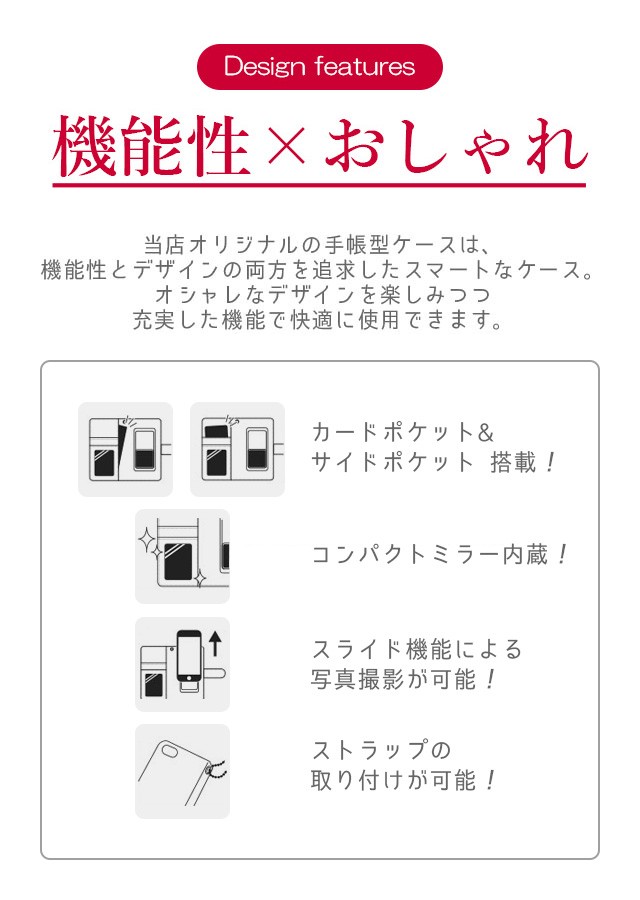 Design features

機能性×おしゃれ

当店オリジナルの手帳型ケースは、
機能性とデザインの両方を追求したスマートなケース。
オシャレなデザインを楽しみつつ
充実した機能で快適に使用できます。

カードポケット&
サイドポケット 搭載！

コンパクトミラー内蔵！

スライド機能による
写真撮影が可能！

ストラップの
取り付けが可能！