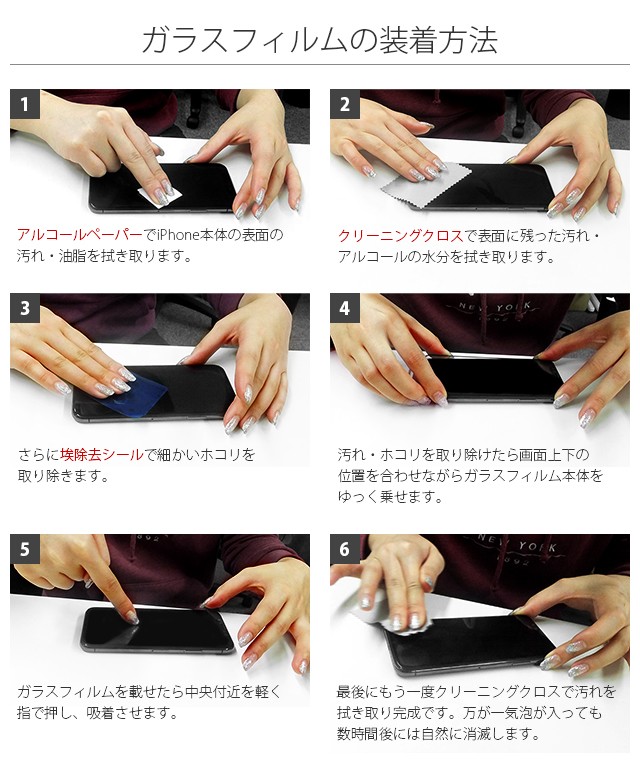 ガラスフィルムの装着方法

1

アルコールペーパーでiPhone本体の表面の汚れ・油脂を拭き取ります。

2

クリーニングクロスで表面に残った汚れ・アルコールの水分を拭き取ります。

3

さらに埃除去シールで細かいホコリを取り除きます。

4

NEW YORK

汚れ・ホコリを取り除けたら画面上下の位置を合わせながらガラスフィルム本体をゆっく乗せます。

5

ガラスフィルムを載せたら中央付近を軽く指で押し、吸着させます。

6

NEW YORK

最後にもう一度クリーニングクロスで汚れを拭き取り完成です。万が一気泡が入っても数時間後には自然に消滅します。