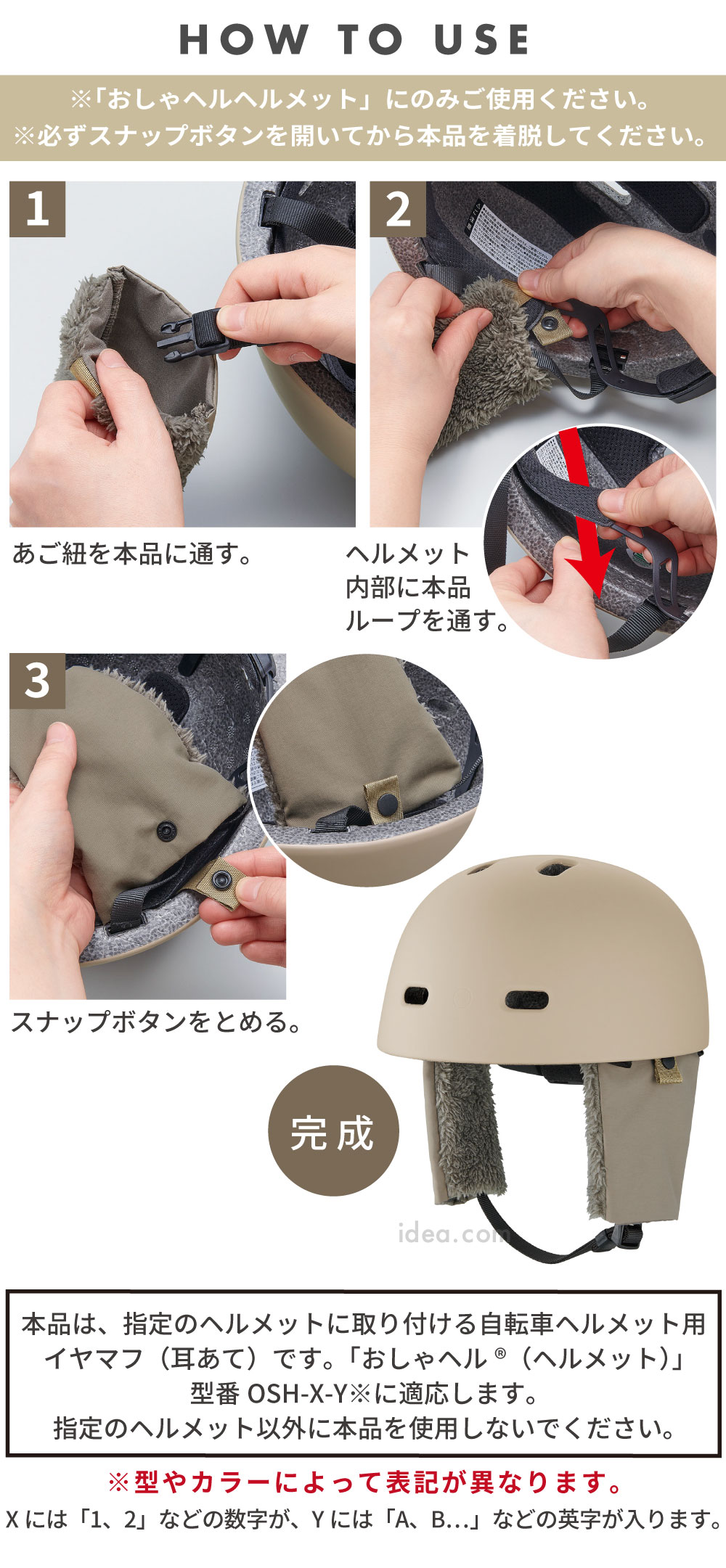 HOW TO USE

※「おしゃヘルヘルメット」にのみご使用ください。
※必ずスナップボタンを開いてから本品を着脱してください。

1

あご紐を本品に通す。

2

ヘルメット内部に本品ループを通す。

3

スナップボタンをとめる。

完成

idea.com

本品は、指定のヘルメットに取り付ける自転車ヘルメット用イヤマフ（耳あて）です。「おしゃヘル®（ヘルメット）」型番 OSH-X-Y※に適応します。
指定のヘルメット以外に本品を使用しないでください。

※型やカラーによって表記が異なります。
Xには「1、2」などの数字が、Yには「A、B...」などの英字が入ります。