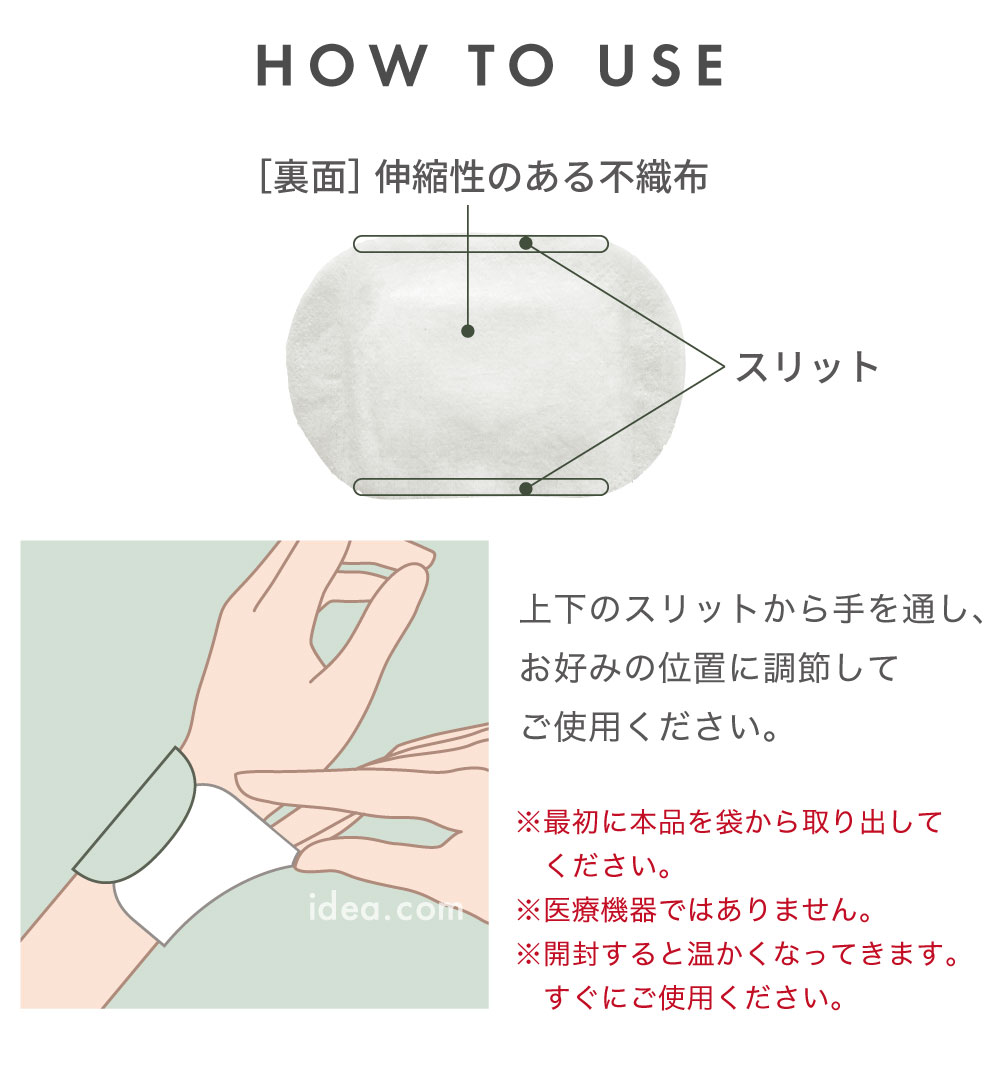 HOW TO USE

[裏面] 伸縮性のある不織布

スリット

idea.com

上下のスリットから手を通し、お好みの位置に調節してご使用ください。

※最初に本品を袋から取り出してください。
※医療機器ではありません。
※開封すると温かくなってきます。すぐにご使用ください。