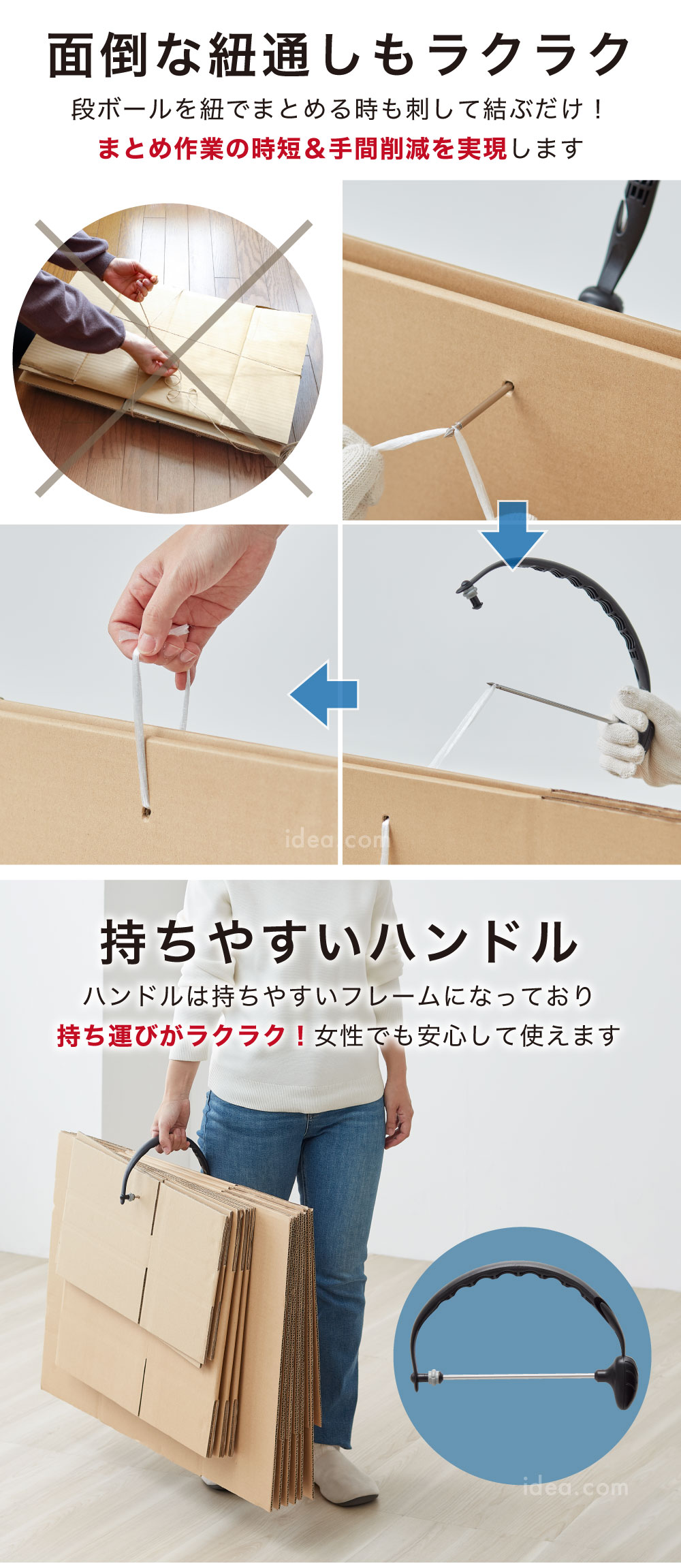 面倒な紐通しもラクラク

段ボールを紐でまとめる時も刺して結ぶだけ！

まとめ作業の時短＆手間削減を実現します

idea.com

持ちやすいハンドル

ハンドルは持ちやすいフレームになっており

持ち運びがラクラク！女性でも安心して使えます

idea.com