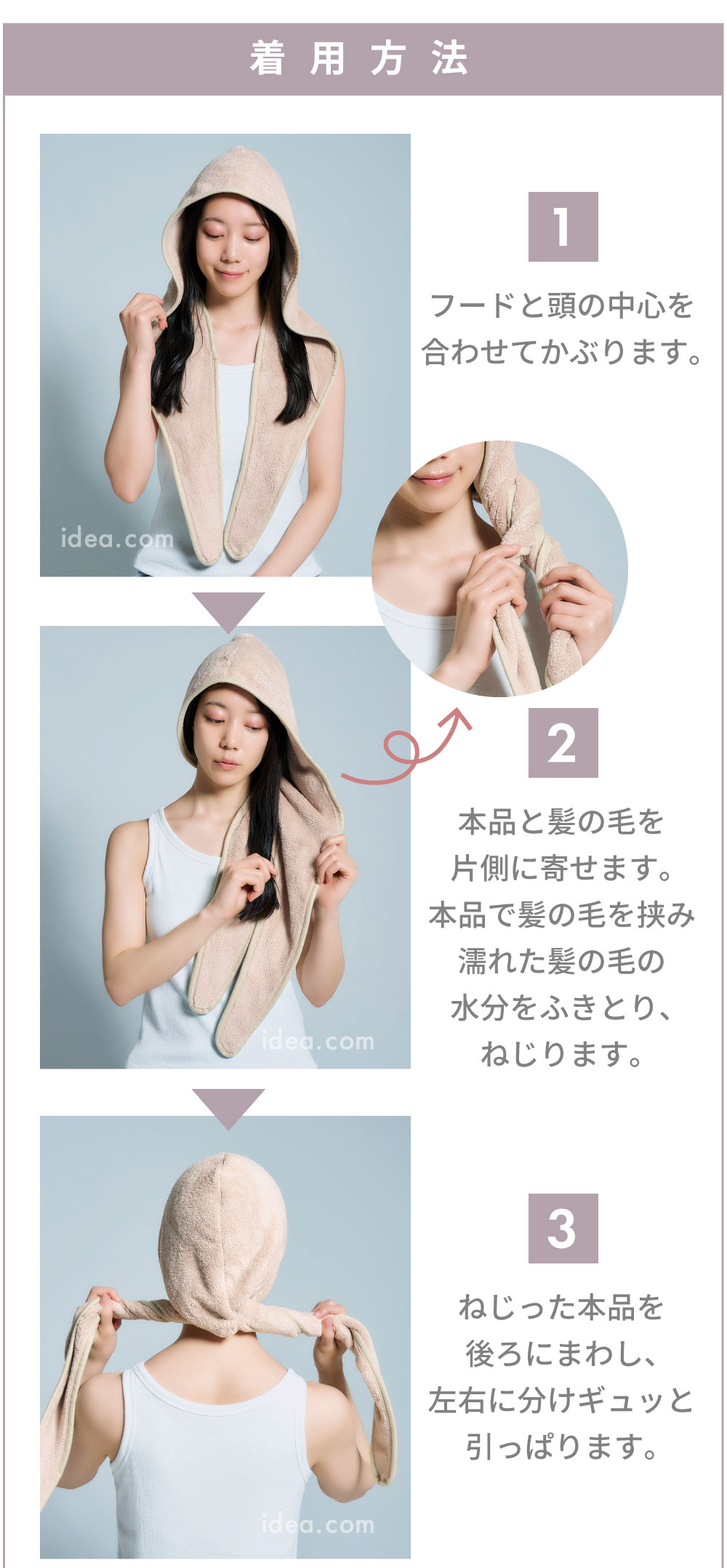 着用方法

idea.com

1

フードと頭の中心を合わせてかぶります。

idea.com

2

本品と髪の毛を片側に寄せます。本品で髪の毛を挟み濡れた髪の毛の水分をふきとり、ねじります。

idea.com

3

ねじった本品を後ろにまわし、左右に分けギュッと引っぱります。