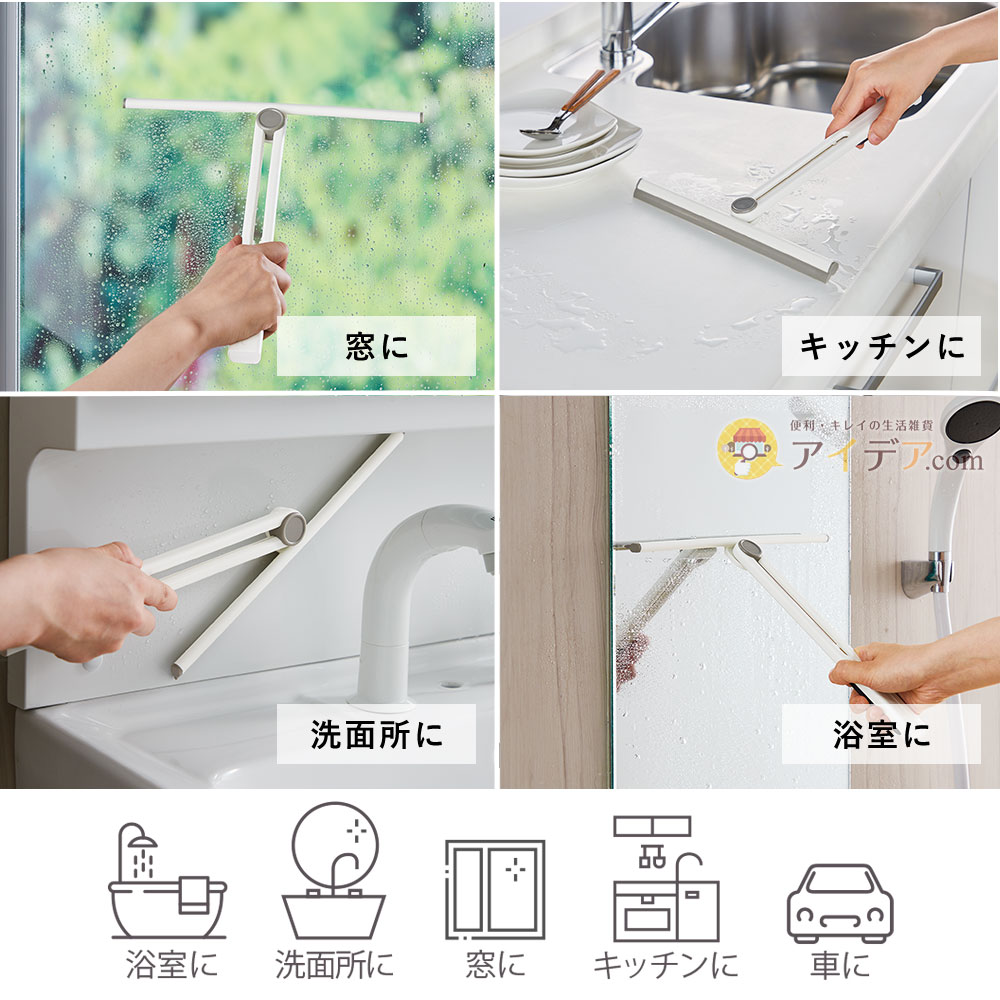 窓に

キッチンに

洗面所に

便利・キレイの生活雑貨
アイデア.com

浴室に

浴室に　洗面所に　窓に　キッチンに　車に