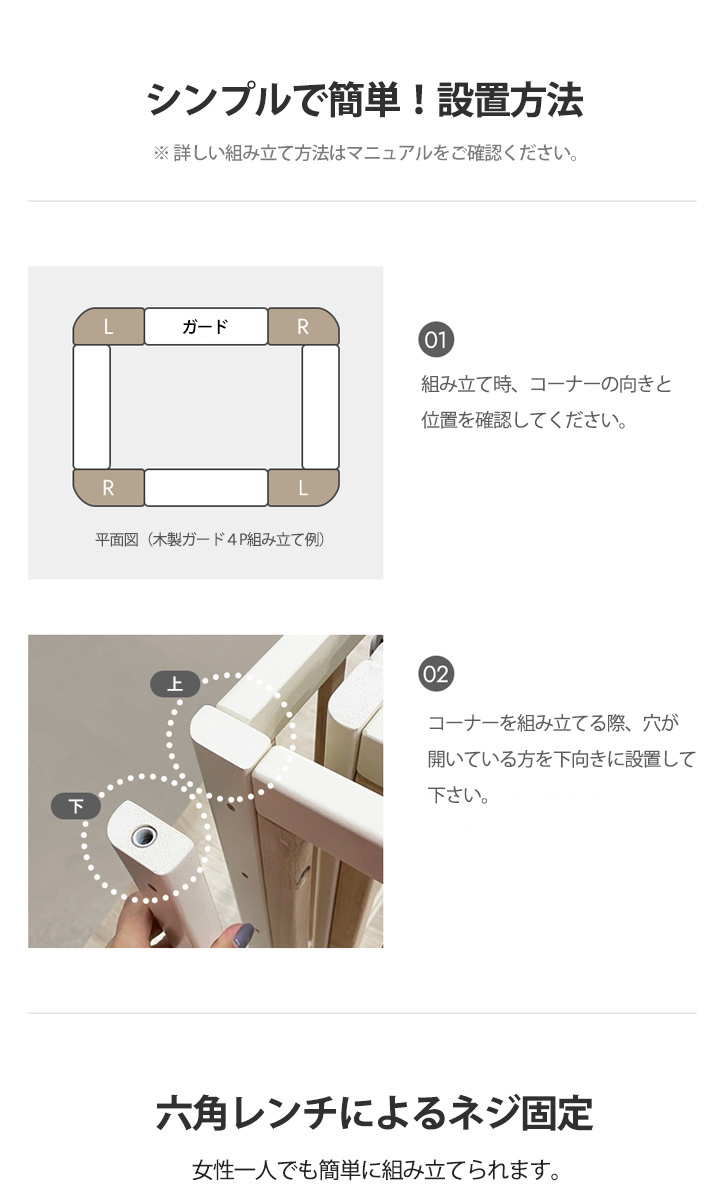 シンプルで簡単！設置方法

※ 詳しい組み立て方法はマニュアルをご確認ください。

L

ガード

R

R

L

平面図（木製ガード４P組み立て例）

01

組み立て時、コーナーの向きと位置を確認してください。

上

下

02

コーナーを組み立てる際、穴が開いている方を下向きに設置して下さい。

六角レンチによるネジ固定

女性一人でも簡単に組み立てられます。