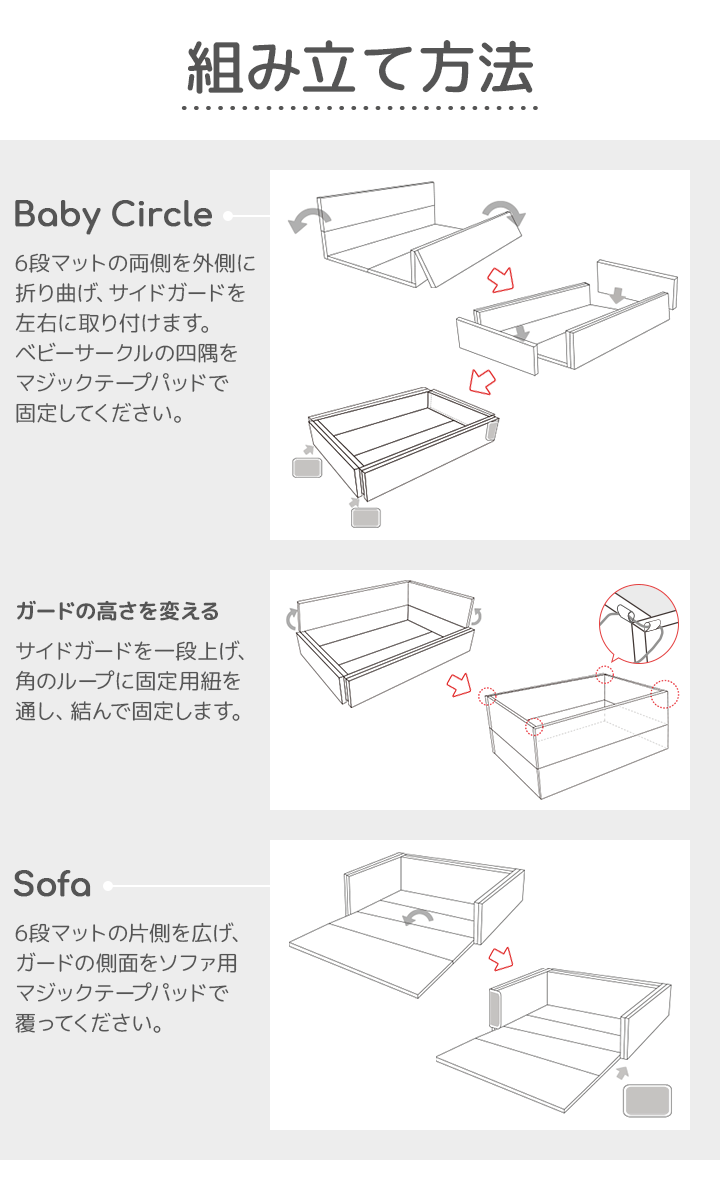 組み立て方法

Baby Circle

6段マットの両側を外側に折り曲げ、サイドガードを左右に取り付けます。ベビーサークルの四隅をマジックテープパッドで固定してください。

ガードの高さを変える

サイドガードを一段上げ、角のループに固定用紐を通し、結んで固定します。

Sofa

6段マットの片側を広げ、ガードの側面をソファ用マジックテープパッドで覆ってください。