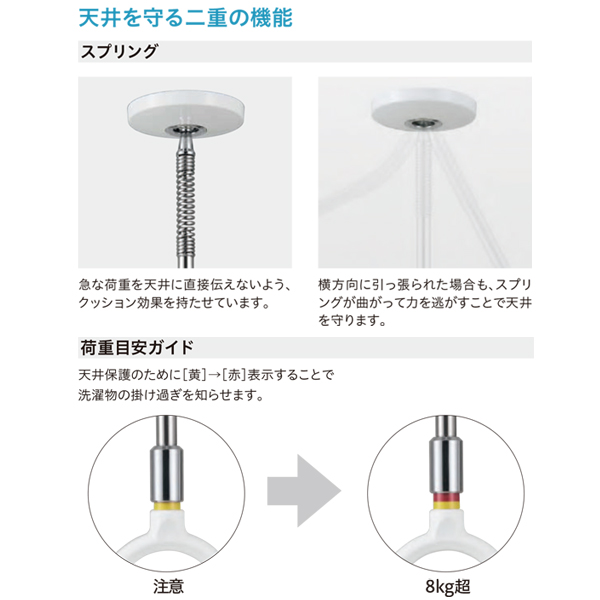 天井を守る二重の機能

スプリング

急な荷重を天井に直接伝えないよう、クッション効果を持たせています。

横方向に引っ張られた場合も、スプリングが曲がって力を逃がすことで天井を守ります。

荷重目安ガイド

天井保護のために[黄]→[赤]表示することで洗濯物の掛け過ぎを知らせます。

注意

8kg超