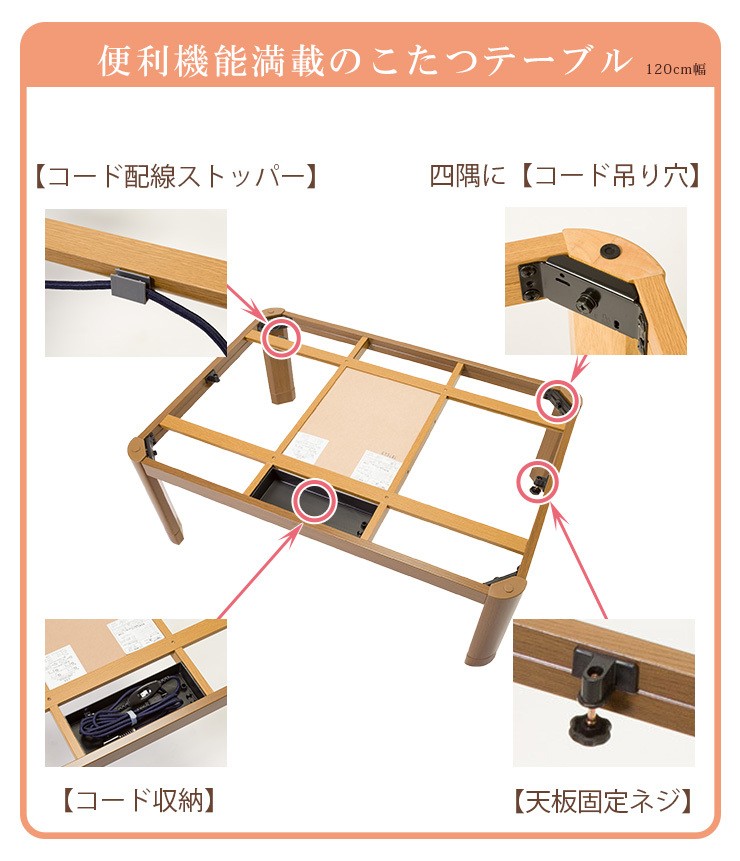 便利機能満載のこたつテーブル 120cm幅

【コード配線ストッパー】

四隅に【コード吊り穴】

【コード収納】

【天板固定ネジ】