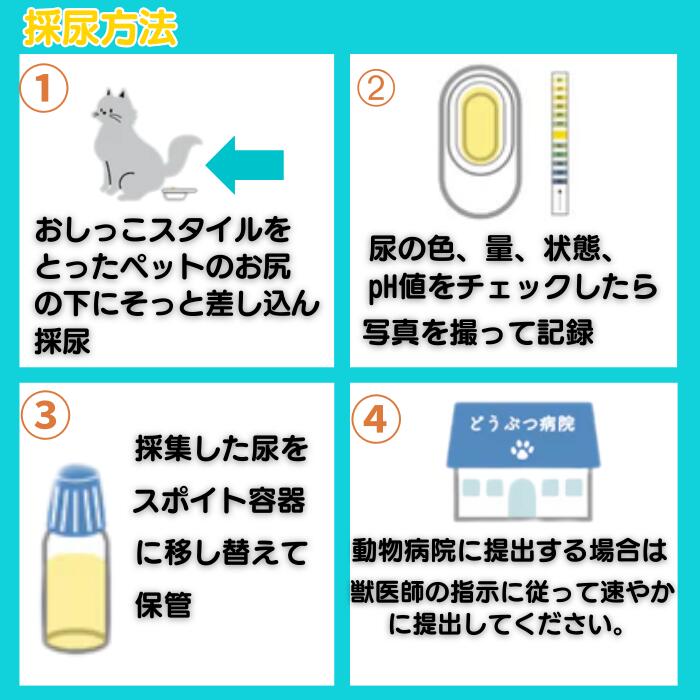 採尿方法

①

おしっこスタイルをとったペットのお尻の下にそっと差し込ん採尿

②

尿の色、量、状態、pH値をチェックしたら写真を撮って記録

③

採集した尿をスポイト容器に移し替えて保管

④

どうぶつ病院

動物病院に提出する場合は獣医師の指示に従って速やかに提出してください。